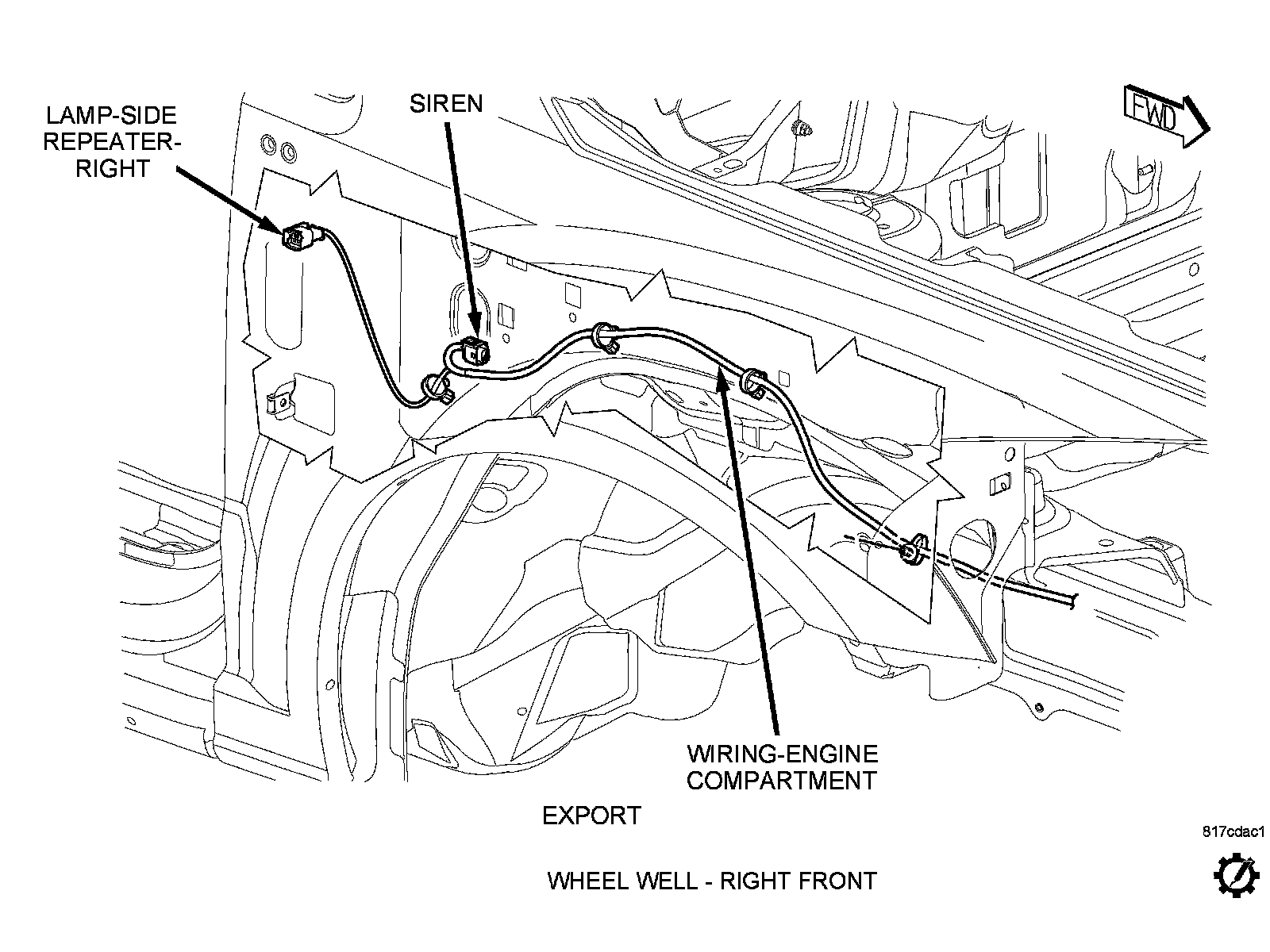 LAMP-SIDE REPEATER-RIGHT

SIREN

FWD

WIRING-ENGINE COMPARTMENT

EXPORT

817cdac1

WHEEL WELL - RIGHT FRONT