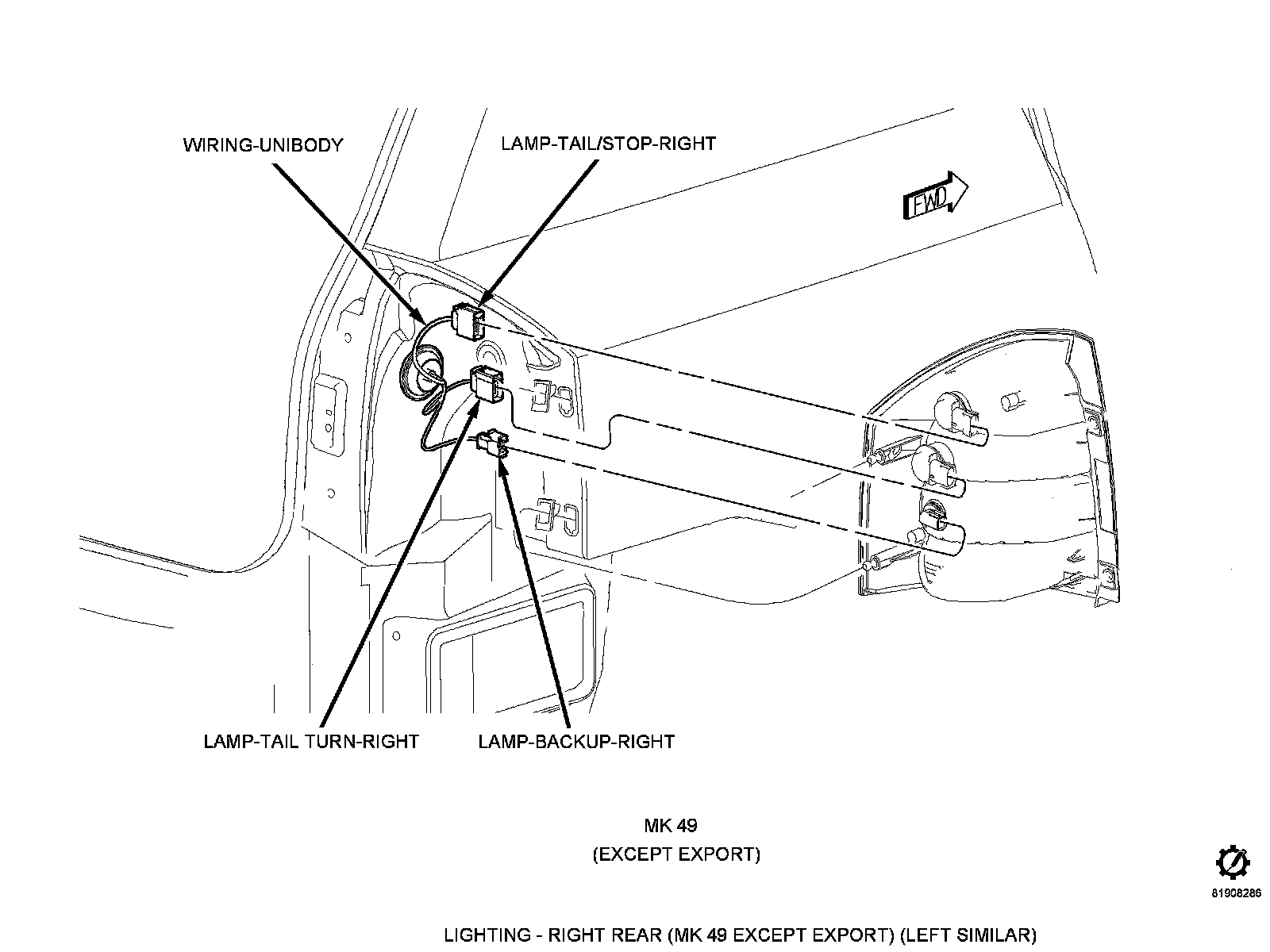 WIRING-UNIBODY

LAMP-TAIL/STOP-RIGHT

FWD

LAMP-TAIL TURN-RIGHT

LAMP-BACKUP-RIGHT

MK 49
(EXCEPT EXPORT)

81908286

LIGHTING - RIGHT REAR (MK 49 EXCEPT EXPORT) (LEFT SIMILAR)