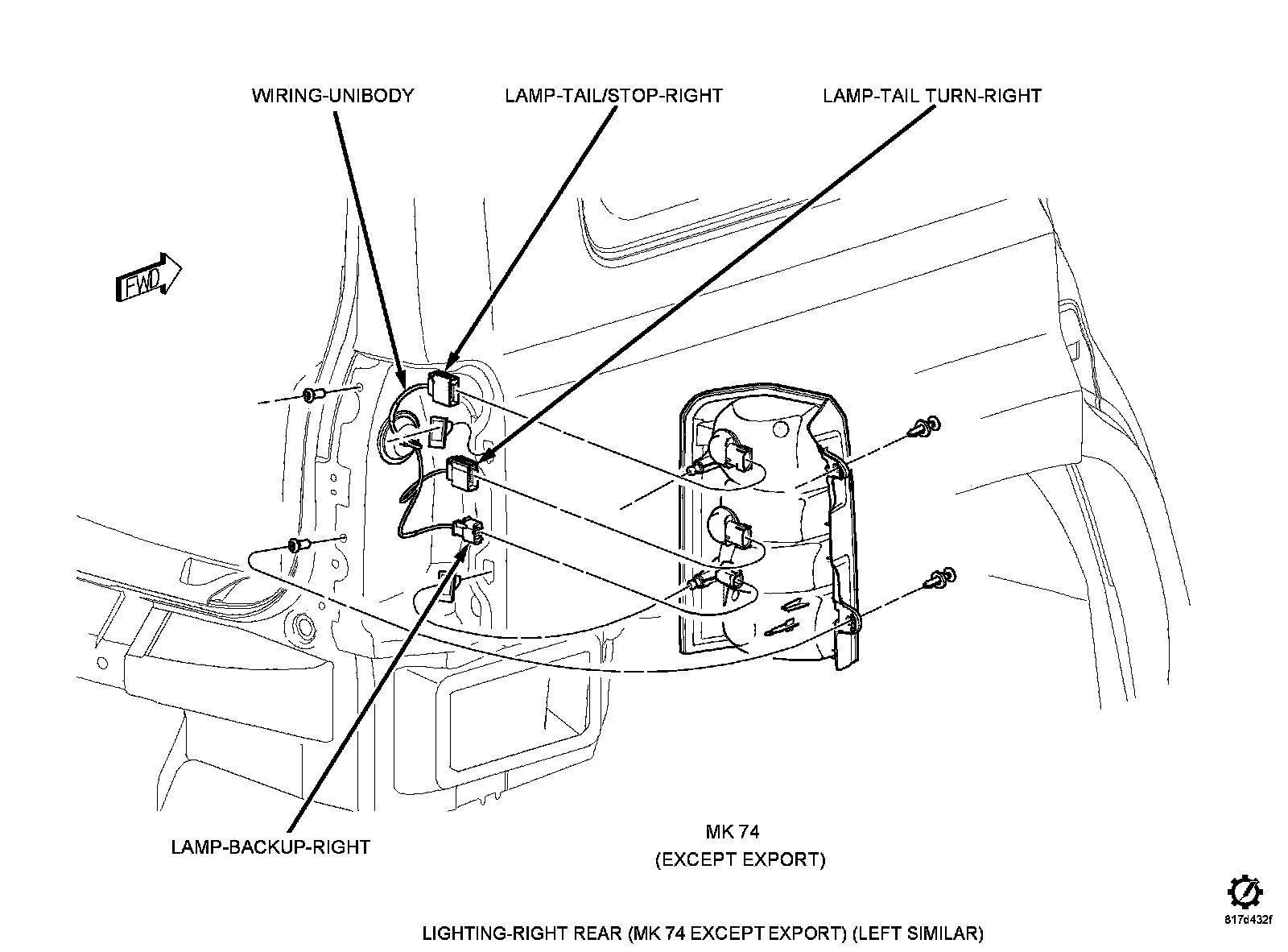 WIRING-UNIBODY

LAMP-TAIL/STOP-RIGHT

LAMP-TAIL TURN-RIGHT

FWD

LAMP-BACKUP-RIGHT

MK 74
(EXCEPT EXPORT)

817d432f

LIGHTING-RIGHT REAR (MK 74 EXCEPT EXPORT) (LEFT SIMILAR)