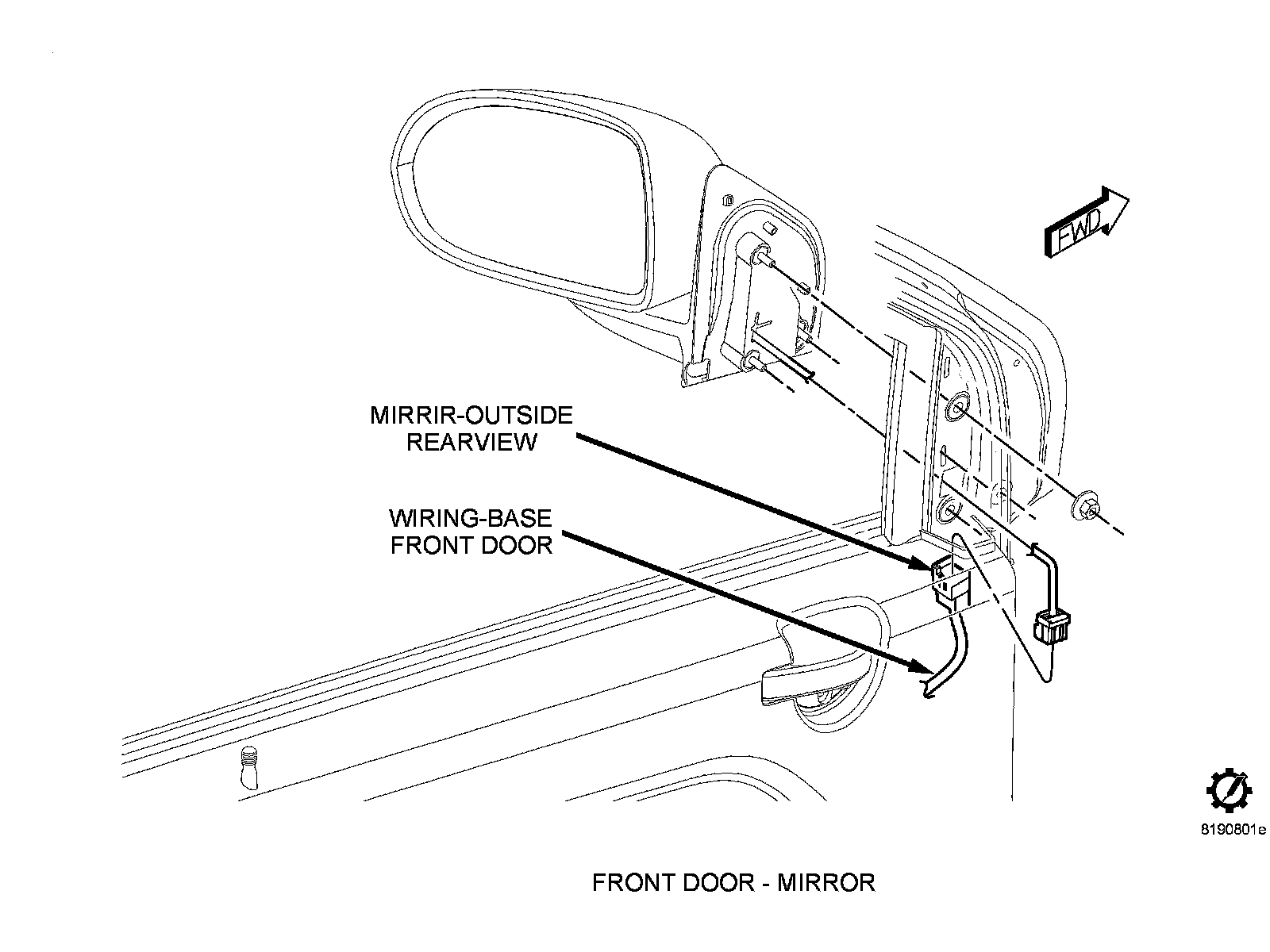 FWD

MIRRIR-OUTSIDE
REARVIEW

WIRING-BASE
FRONT DOOR

8190801e

FRONT DOOR - MIRROR