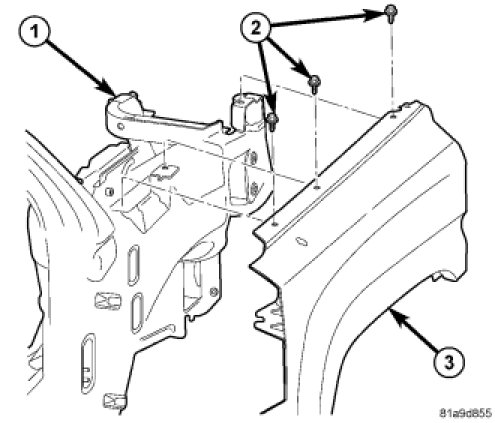 1
2
3
81a9d855