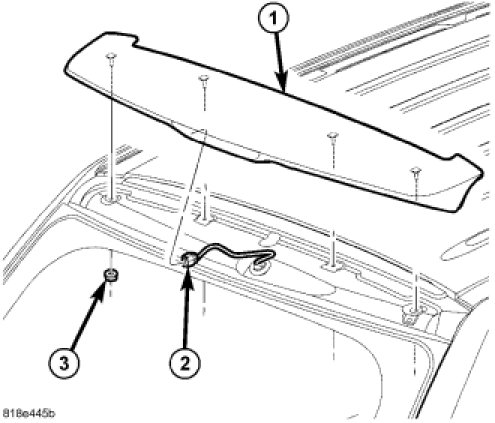 1
3
2
818e445b