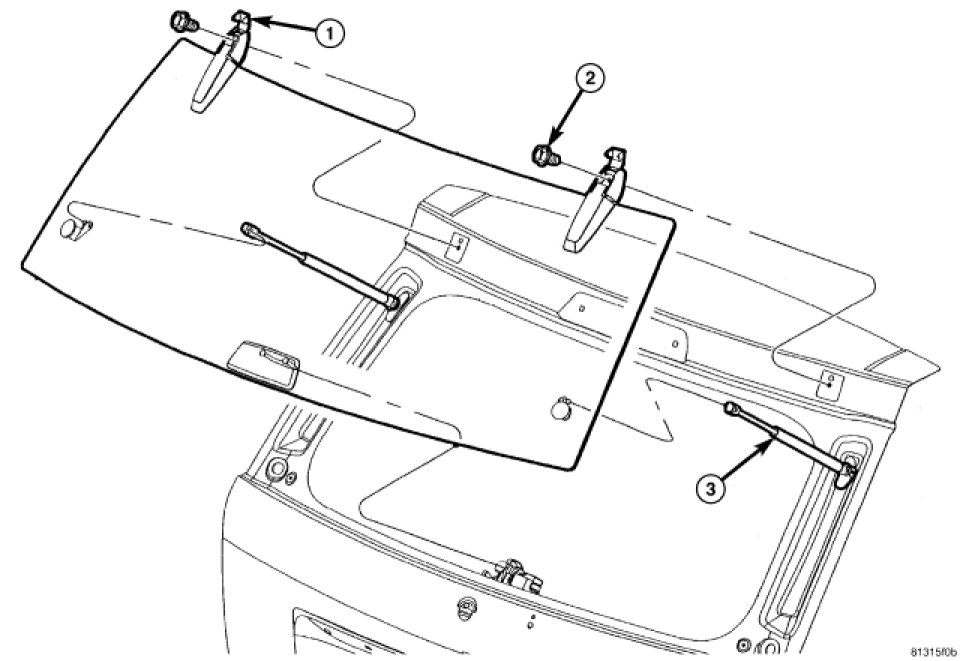 1
2
3
81315f0b