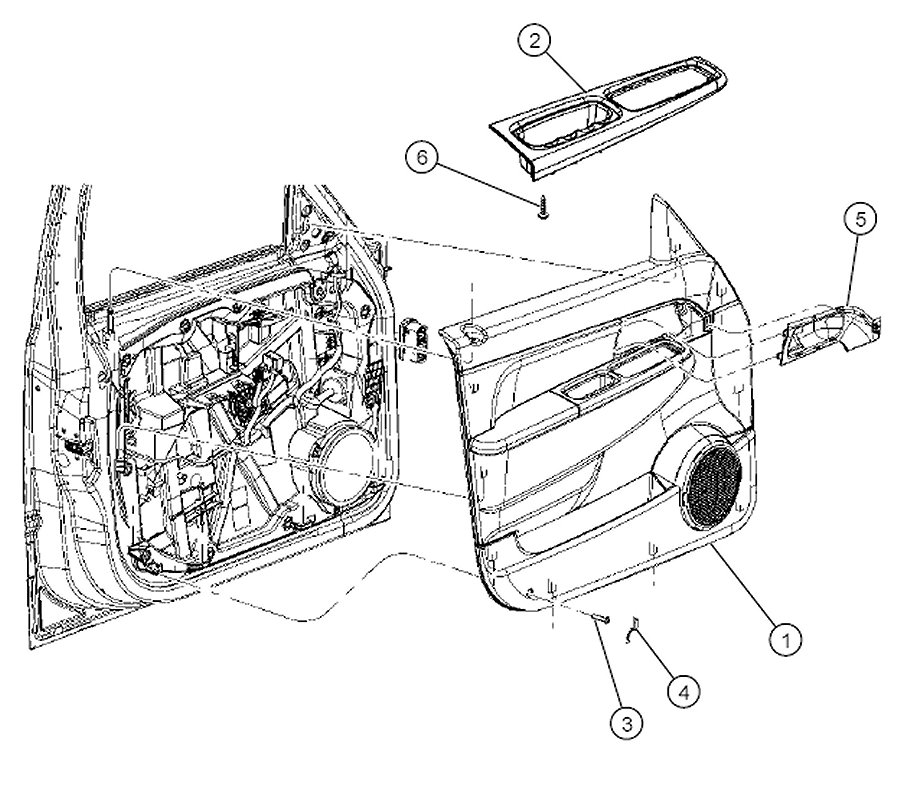 2
6
5
1
4
3