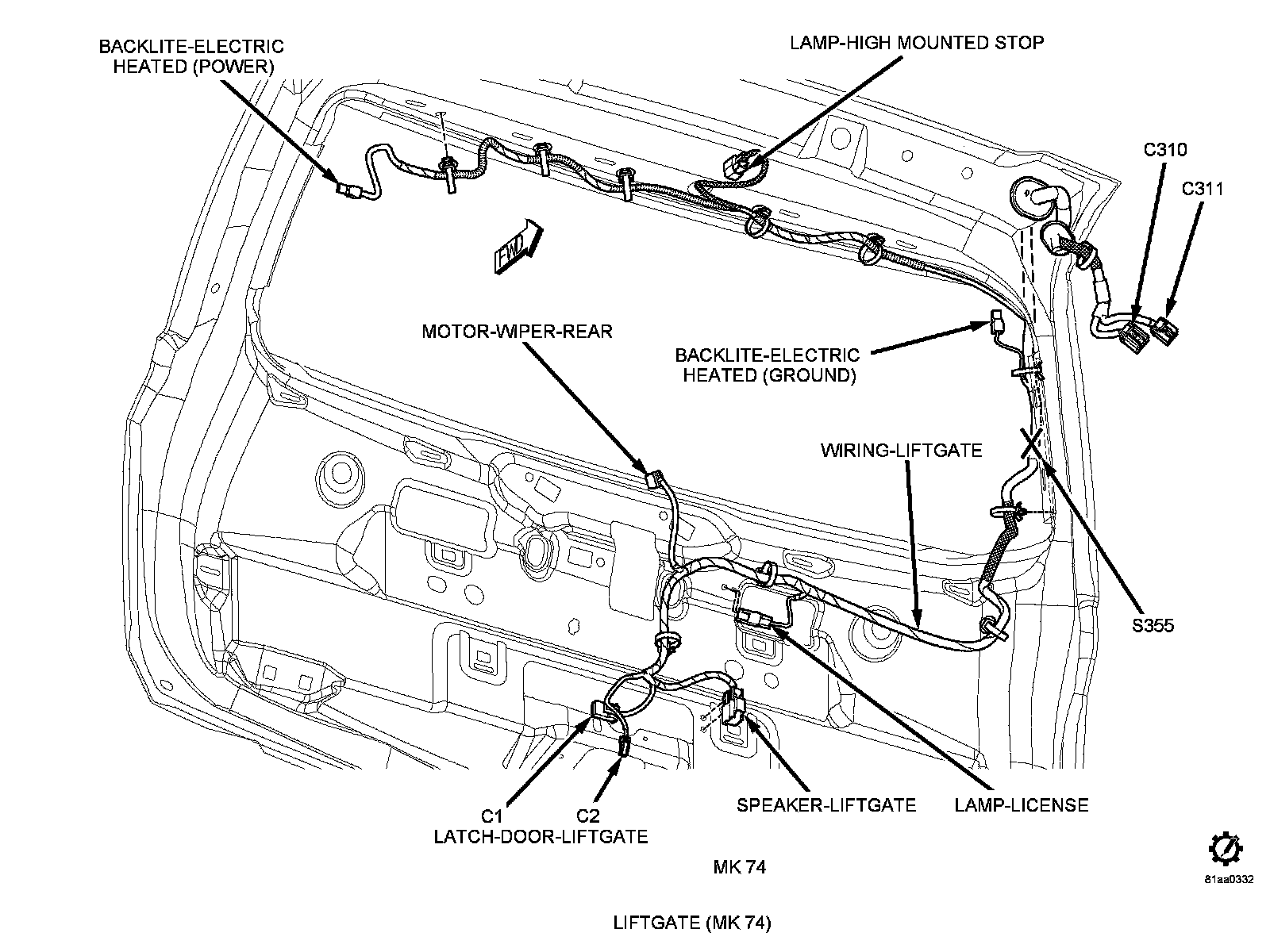 BACKLITE-ELECTRIC HEATED (POWER)

LAMP-HIGH MOUNTED STOP

C310

C311

FWD

MOTOR-WIPER-REAR

BACKLITE-ELECTRIC HEATED (GROUND)

WIRING-LIFTGATE

S355

C1
C2
LATCH-DOOR-LIFTGATE

SPEAKER-LIFTGATE

LAMP-LICENSE

MK 74

81aa0332

LIFTGATE (MK 74)