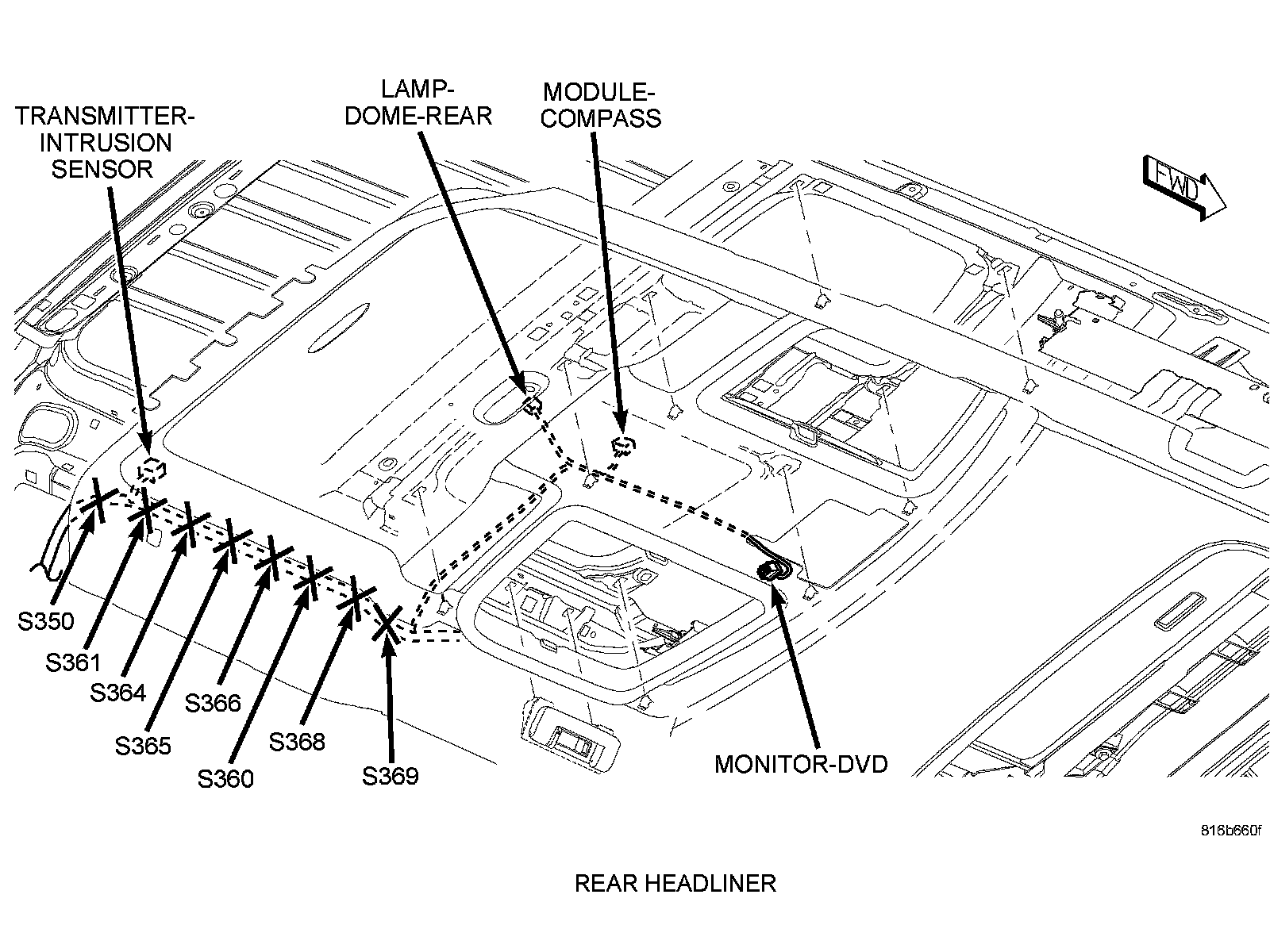 TRANSMITTER-INTRUSION SENSOR

LAMP-DOME-REAR

MODULE-COMPASS

FWD

S350

S361

S364

S365

S366

S360

S368

S369

MONITOR-DVD

816b660f

REAR HEADLINER