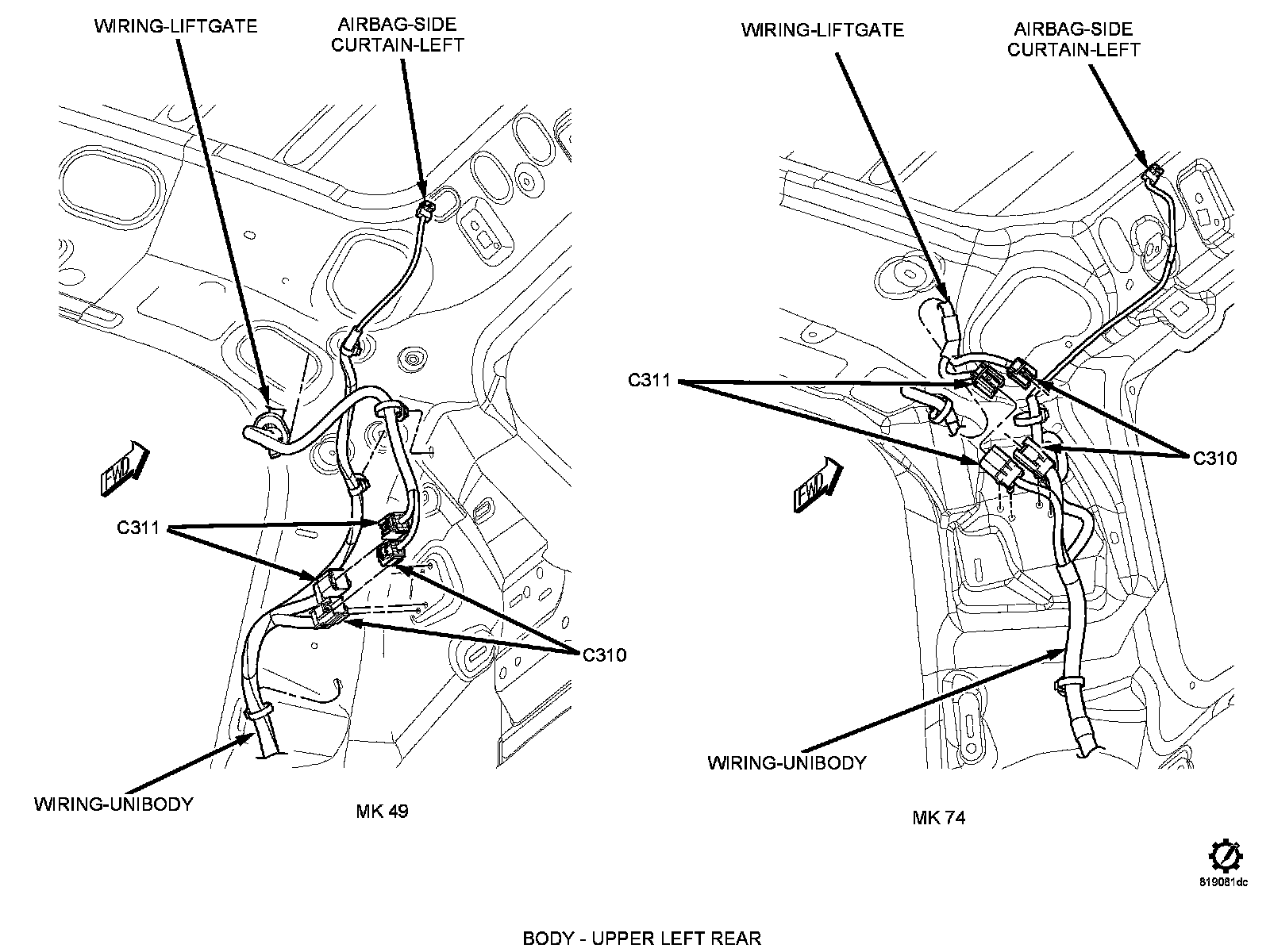 WIRING-LIFTGATE

AIRBAG-SIDE CURTAIN-LEFT

FWD

C311

C310

WIRING-UNIBODY

MK 49

WIRING-LIFTGATE

AIRBAG-SIDE CURTAIN-LEFT

C311

FWD

C310

WIRING-UNIBODY

MK 74

819081dc

BODY - UPPER LEFT REAR