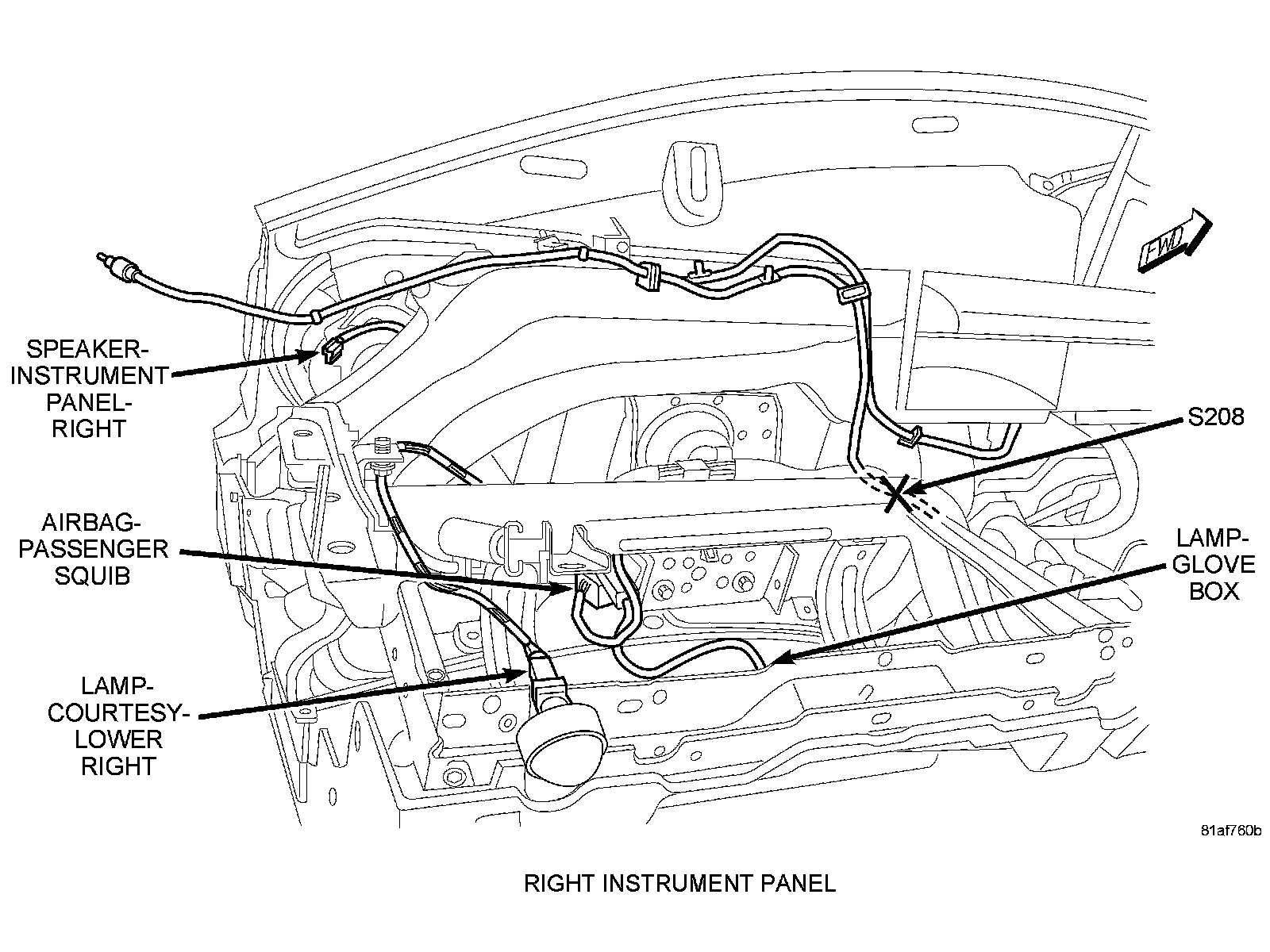 FWD

SPEAKER-INSTRUMENT PANEL-RIGHT

S208

AIRBAG-PASSENGER SQUIB

LAMP-GLOVE BOX

LAMP-COURTESY-LOWER RIGHT

81af760b

RIGHT INSTRUMENT PANEL