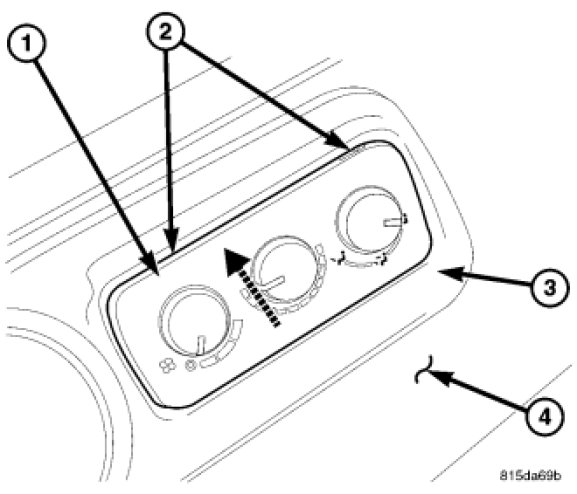 1
2
3
4
815da69b