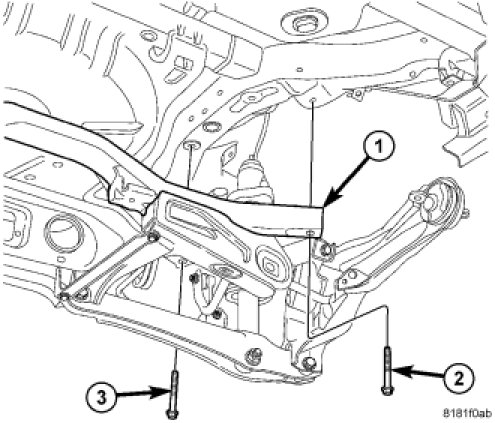 1

2

3

8181f0ab