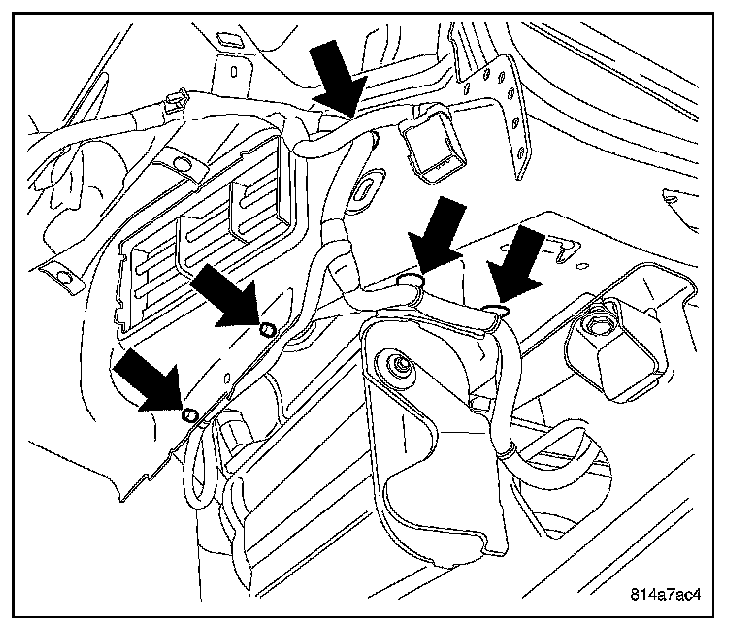 814a7ac4