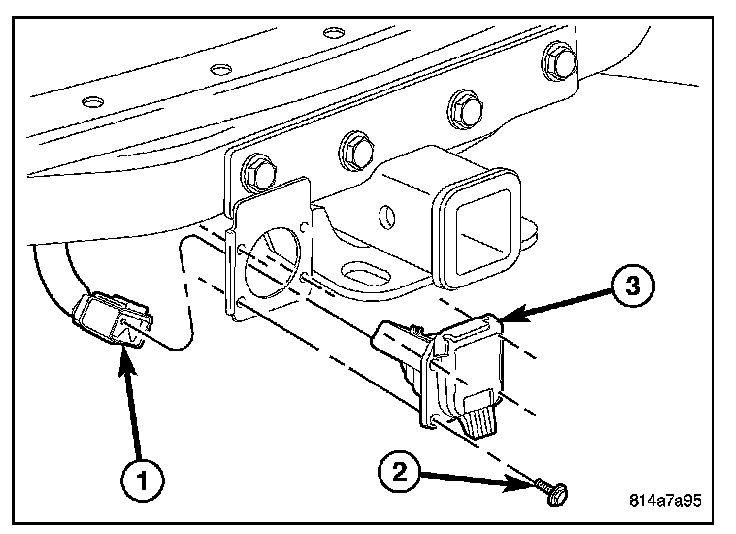 3
1
2
814a7a95