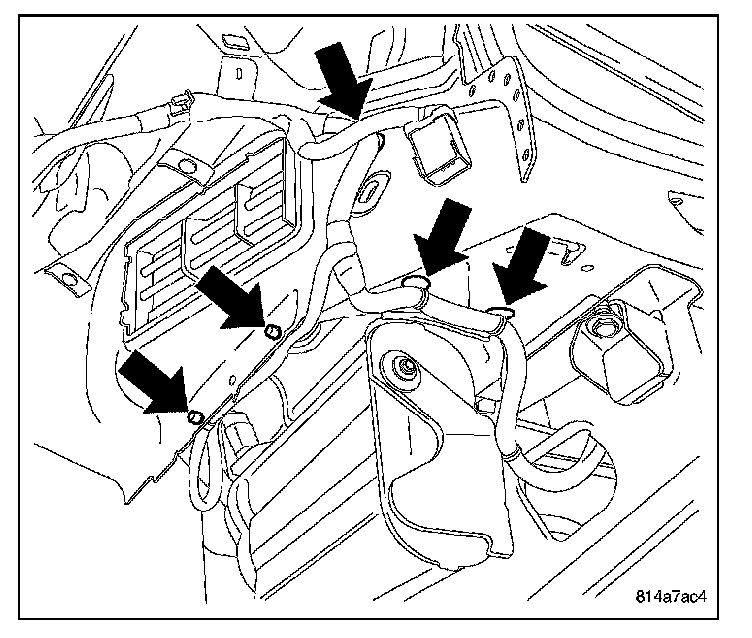 814a7ac4