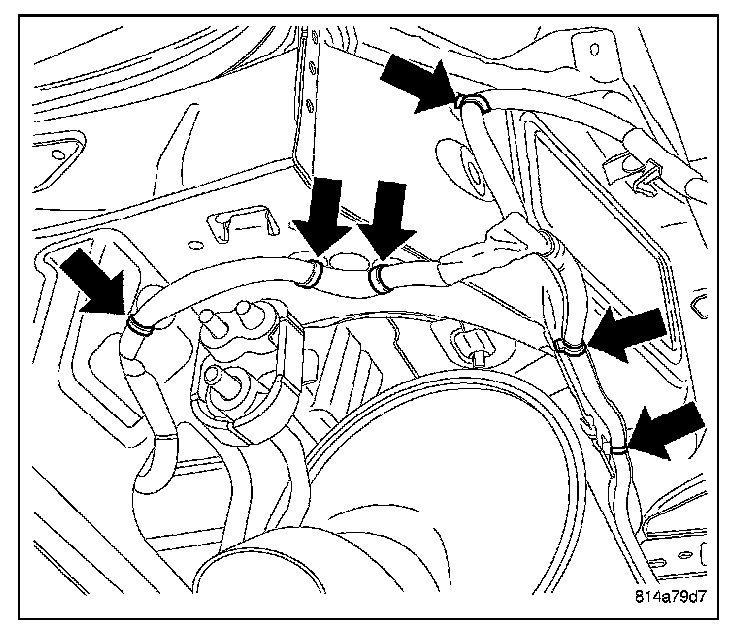 814a79d7