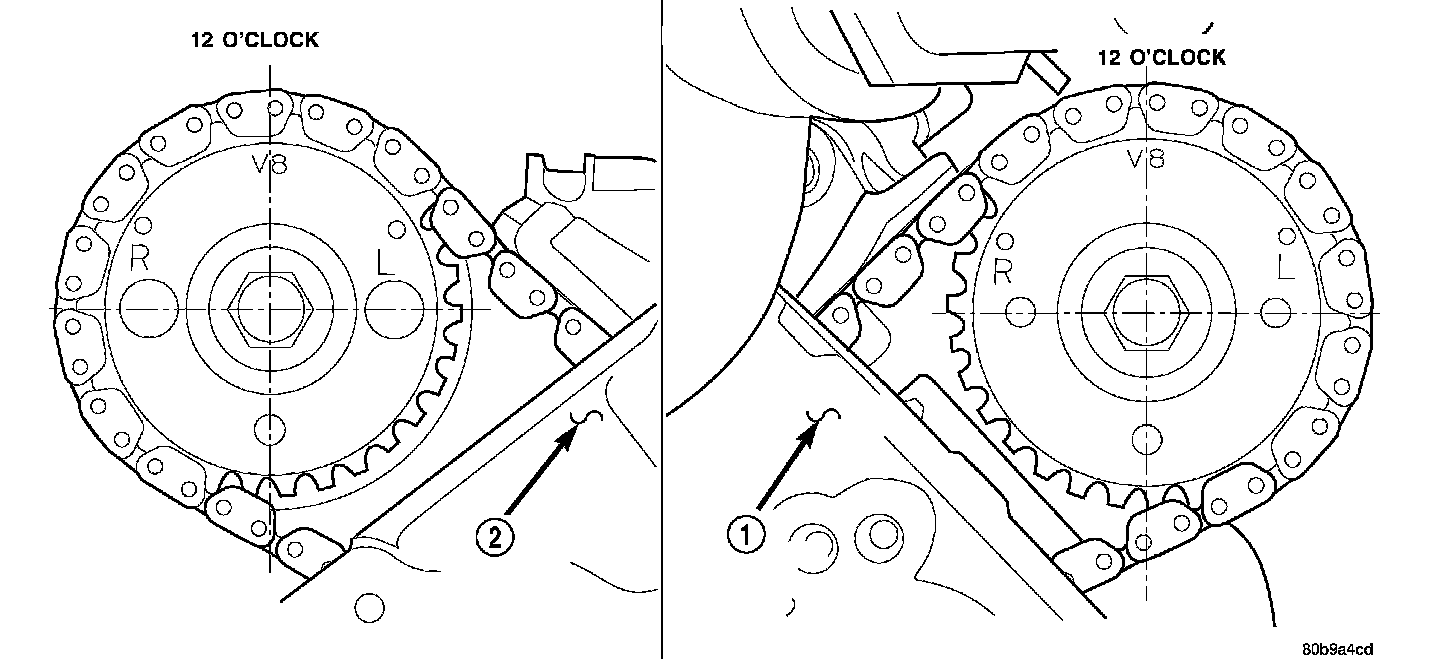 12 O'CLOCK

V8

R

L

2

12 O'CLOCK

V8

R

L

1

80b9a4cd