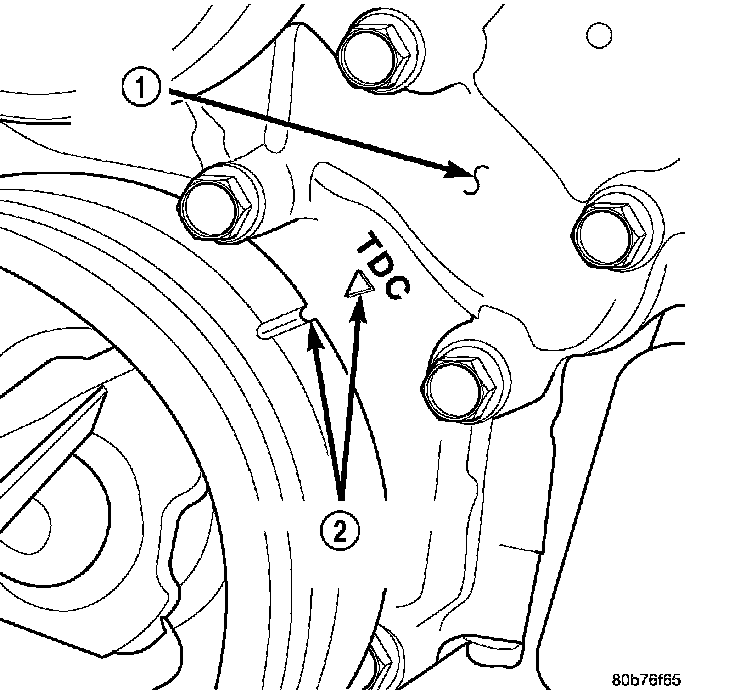 1

TDC

2

80b76f65