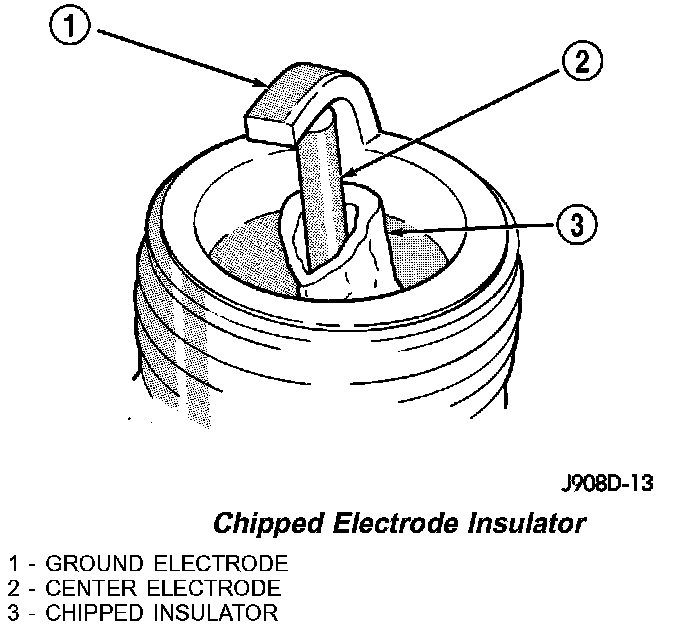 1

2

3

J908D-13

Chipped Electrode Insulator

1 - GROUND ELECTRODE
2 - CENTER ELECTRODE
3 - CHIPPED INSULATOR