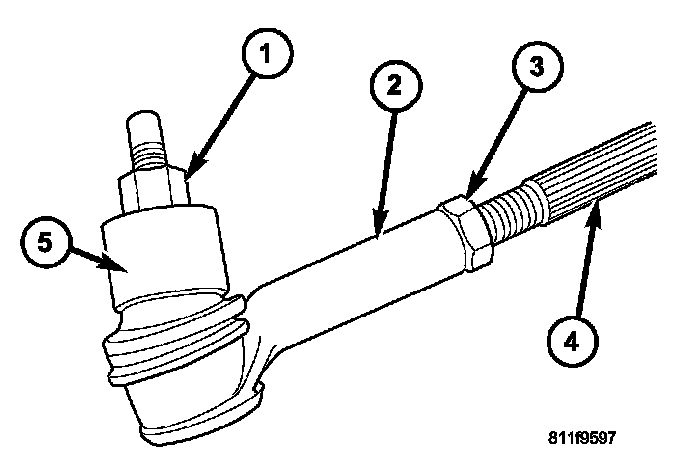 1
2
3
5
4
811f9597