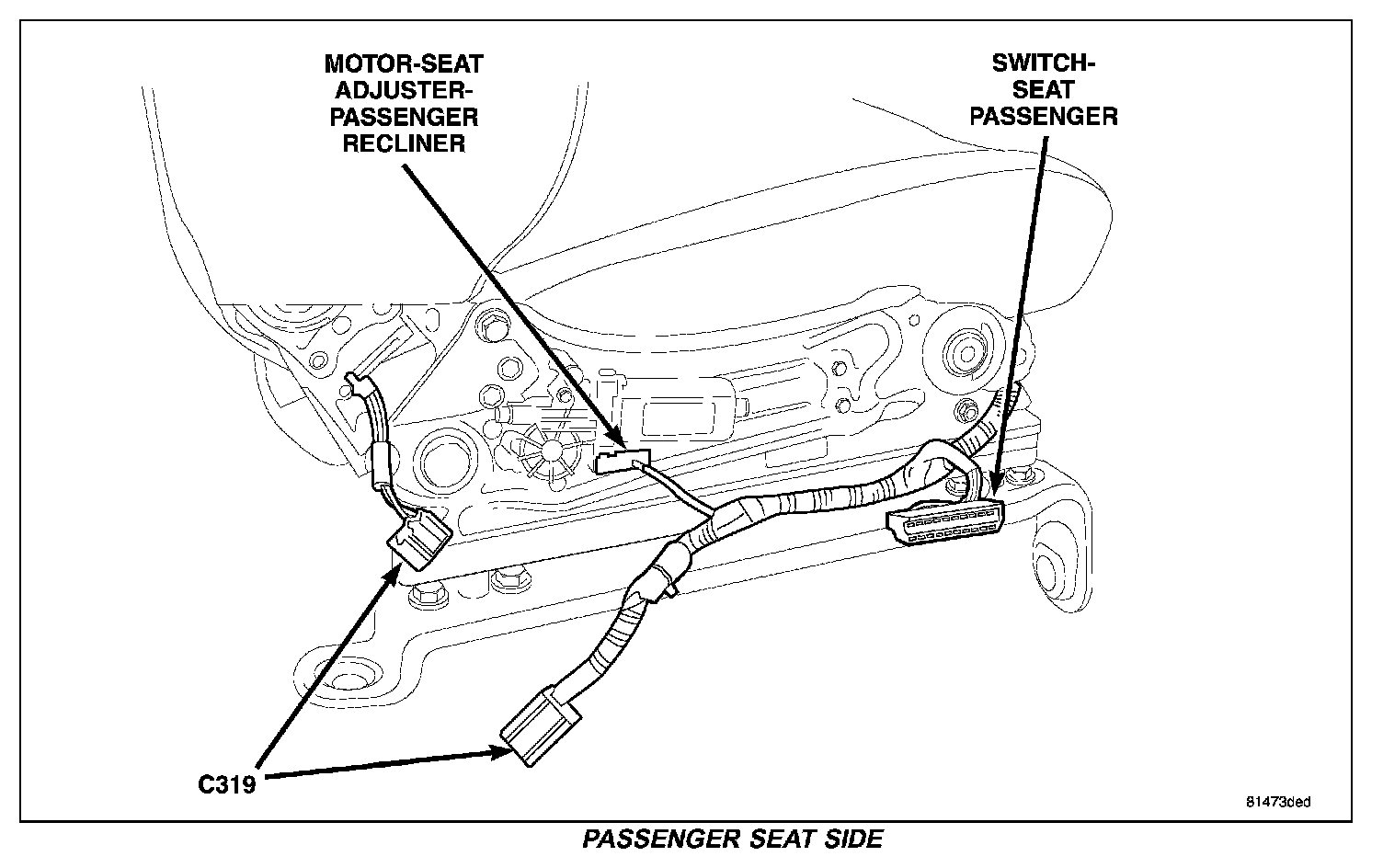 MOTOR-SEAT ADJUSTER-PASSENGER RECLINER

SWITCH-SEAT PASSENGER

C319

81473ded

PASSENGER SEAT SIDE