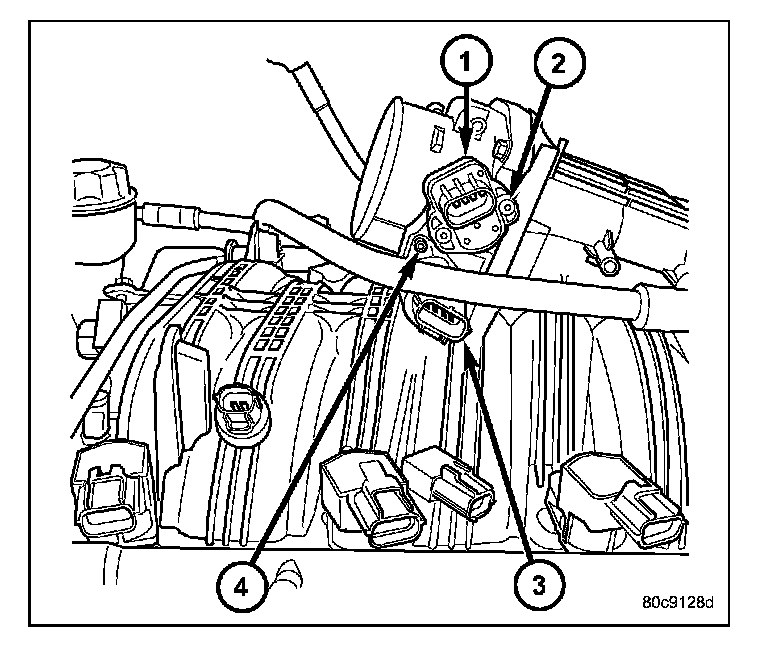 1
2
4
3
80c9128d