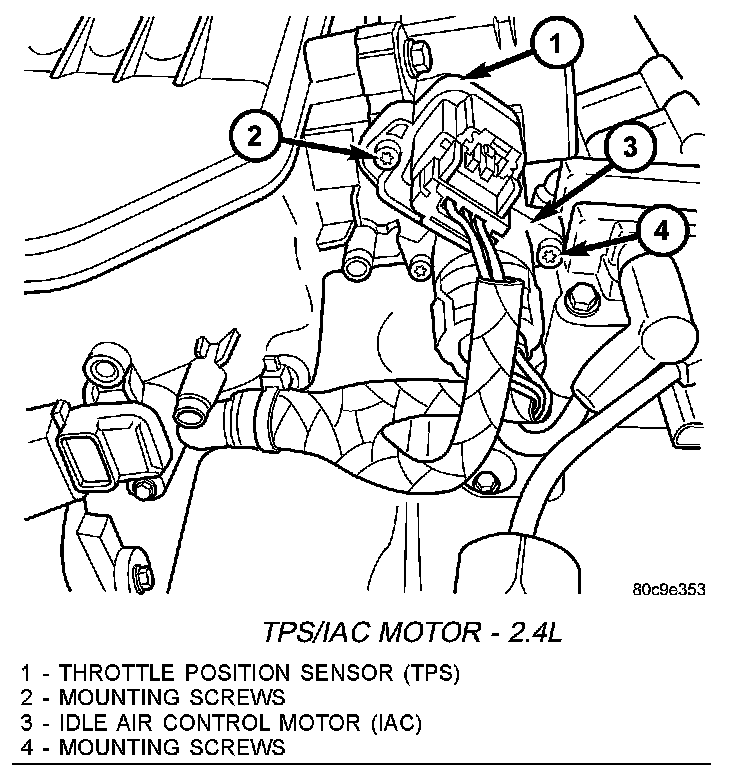 1
2
3
4

80c9e353

TPS/IAC MOTOR - 2.4L

1 - THROTTLE POSITION SENSOR (TPS)
2 - MOUNTING SCREWS
3 - IDLE AIR CONTROL MOTOR (IAC)
4 - MOUNTING SCREWS