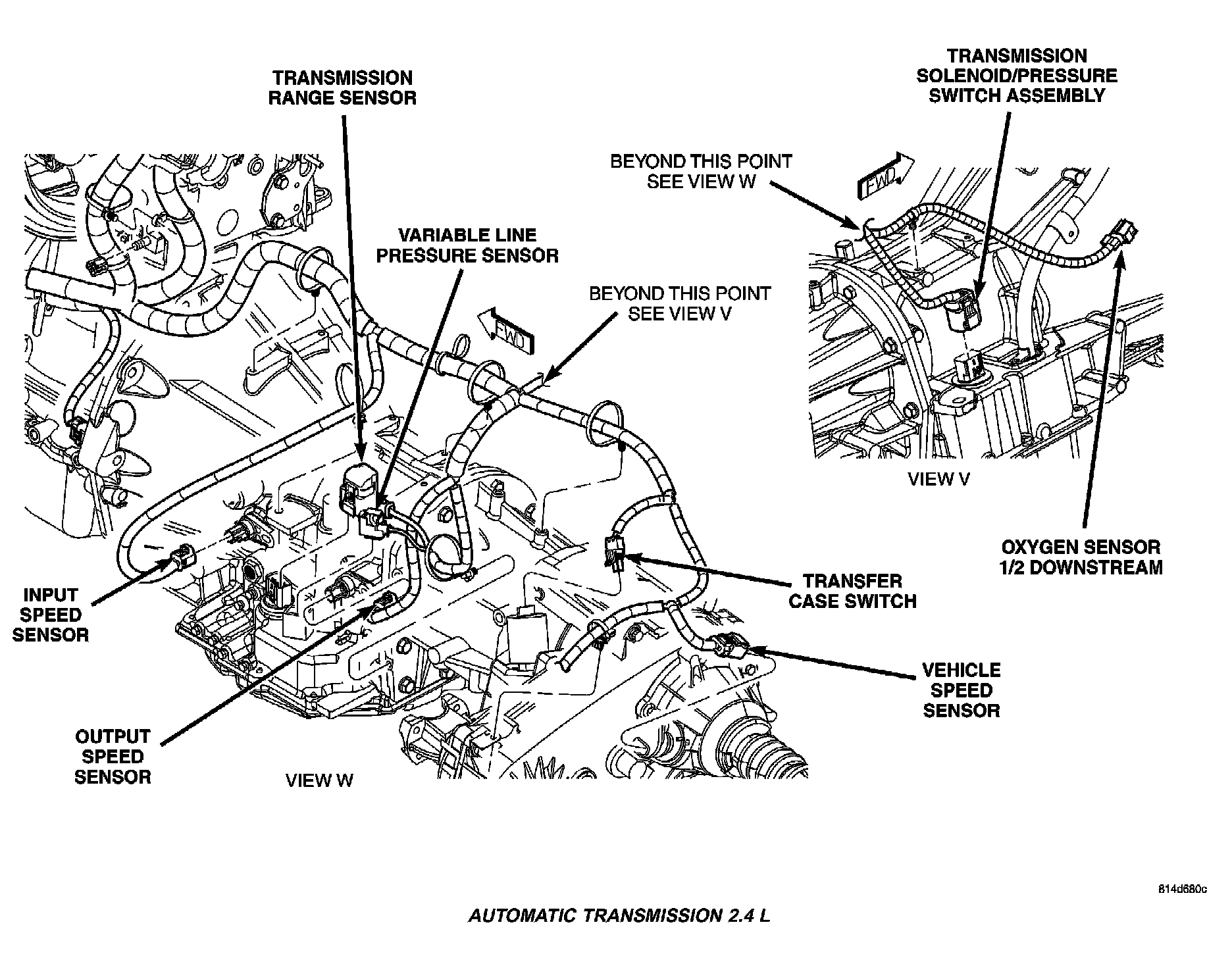 TRANSMISSION RANGE SENSOR

TRANSMISSION SOLENOID/PRESSURE SWITCH ASSEMBLY

BEYOND THIS POINT SEE VIEW W

FWD

VARIABLE LINE PRESSURE SENSOR

BEYOND THIS POINT SEE VIEW V

FWD

VIEW V

OXYGEN SENSOR 1/2 DOWNSTREAM

TRANSFER CASE SWITCH

INPUT SPEED SENSOR

VEHICLE SPEED SENSOR

OUTPUT SPEED SENSOR

VIEW W

814d680c

AUTOMATIC TRANSMISSION 2.4 L