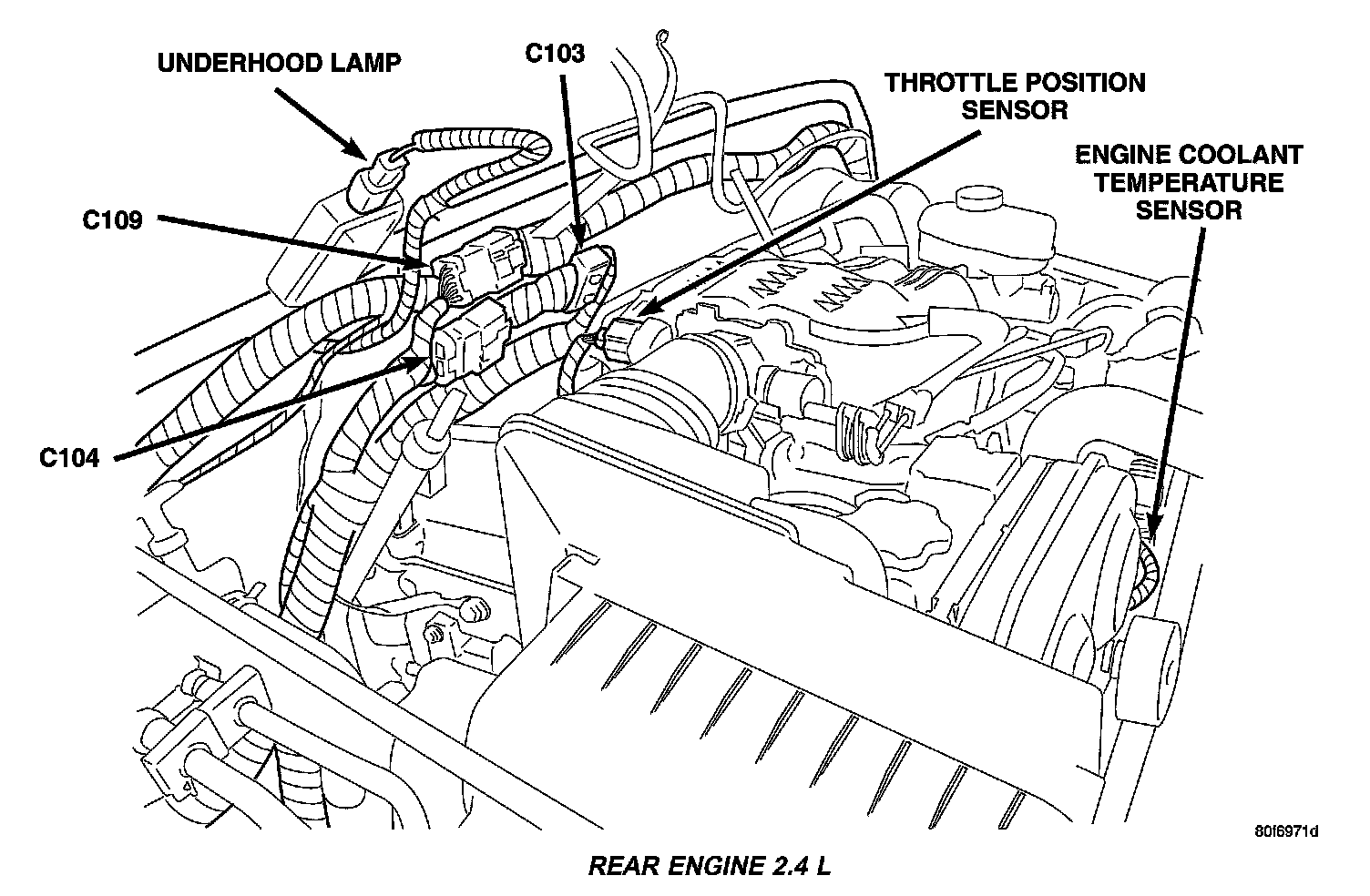 UNDERHOOD LAMP

C103

THROTTLE POSITION SENSOR

ENGINE COOLANT TEMPERATURE SENSOR

C109

C104

80f6971d

REAR ENGINE 2.4 L