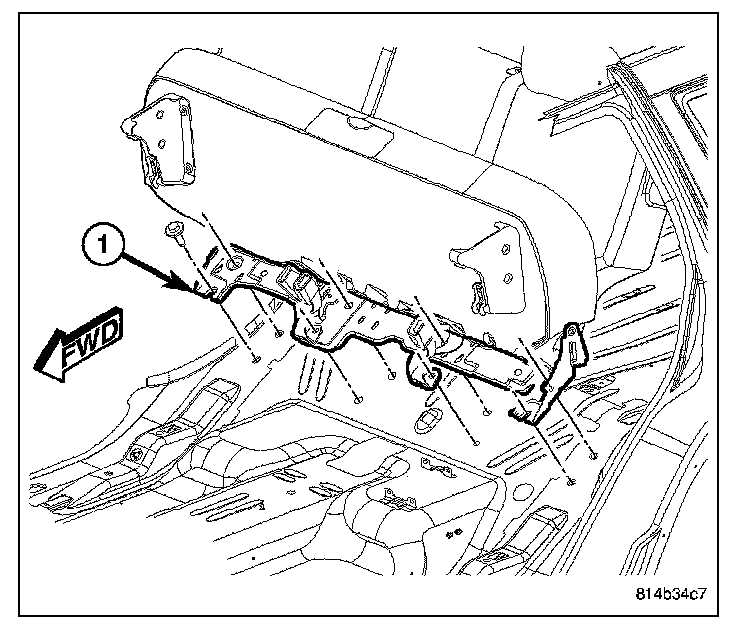 1

FWD

814b34c7