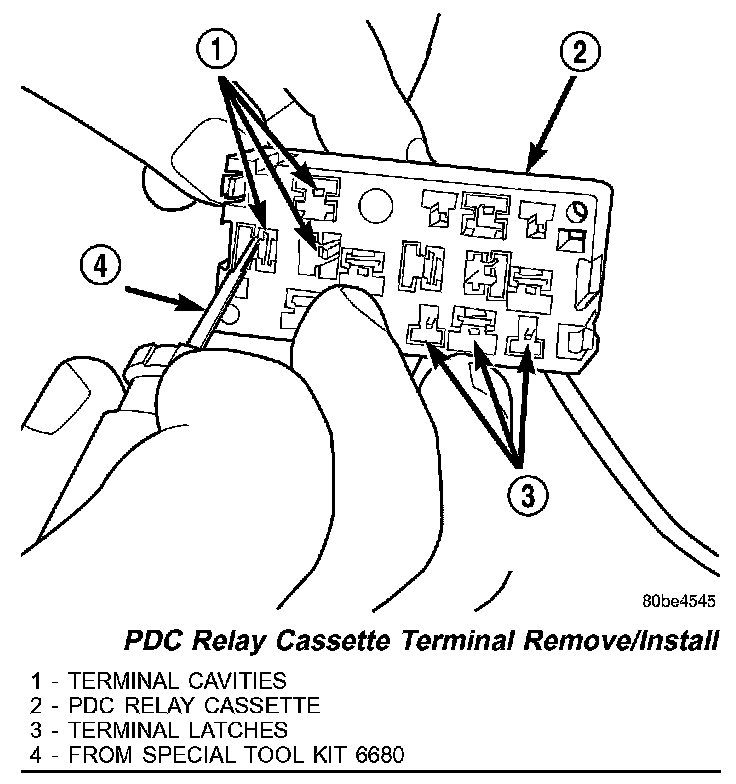 1
2
4
3
80be4545

PDC Relay Cassette Terminal Remove/Install

1 - TERMINAL CAVITIES
2 - PDC RELAY CASSETTE
3 - TERMINAL LATCHES
4 - FROM SPECIAL TOOL KIT 6680