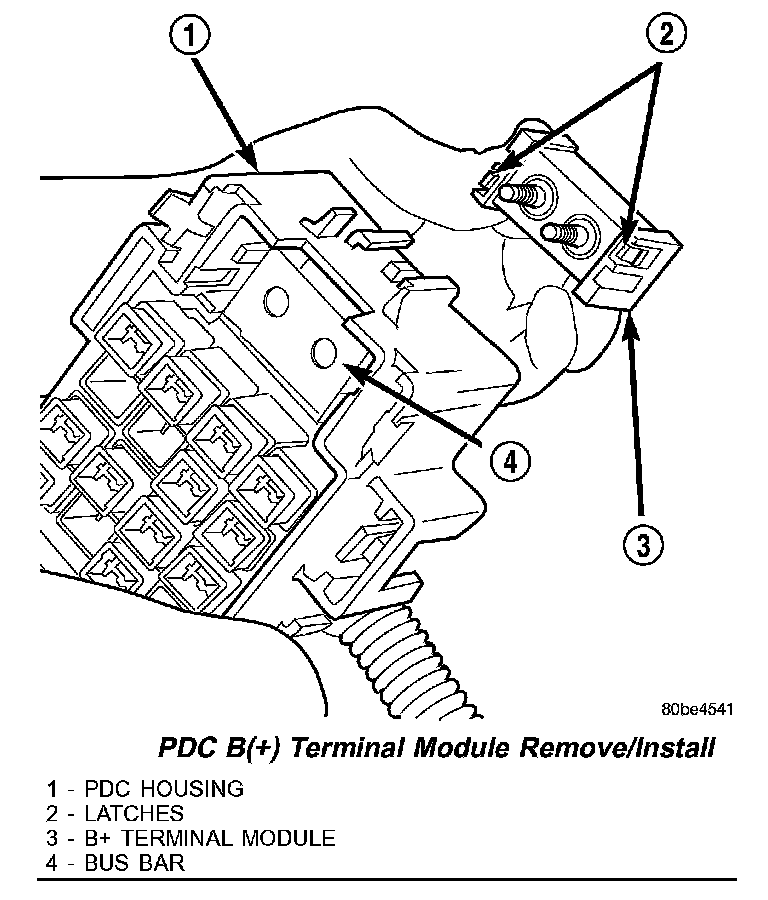 1

2

4

3

80be4541

PDC B(+) Terminal Module Remove/Install

1 - PDC HOUSING
2 - LATCHES
3 - B+ TERMINAL MODULE
4 - BUS BAR