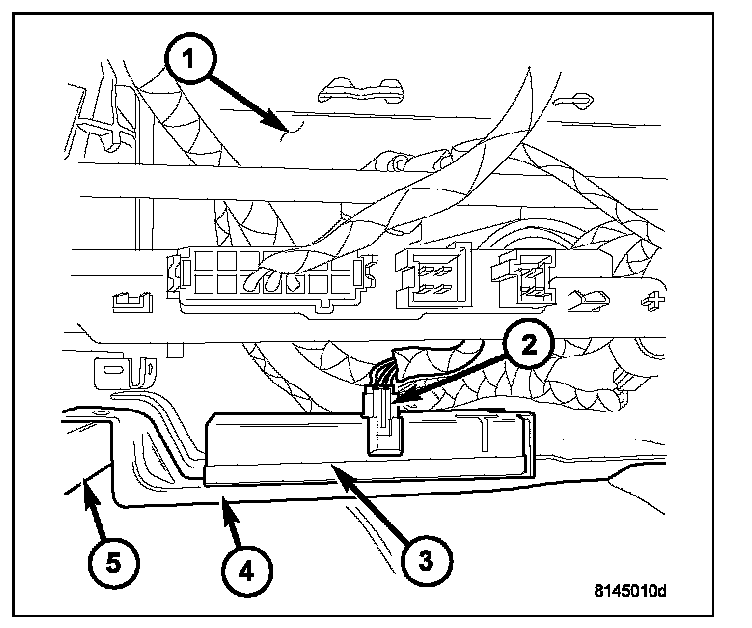 1
2
5
4
3
8145010d