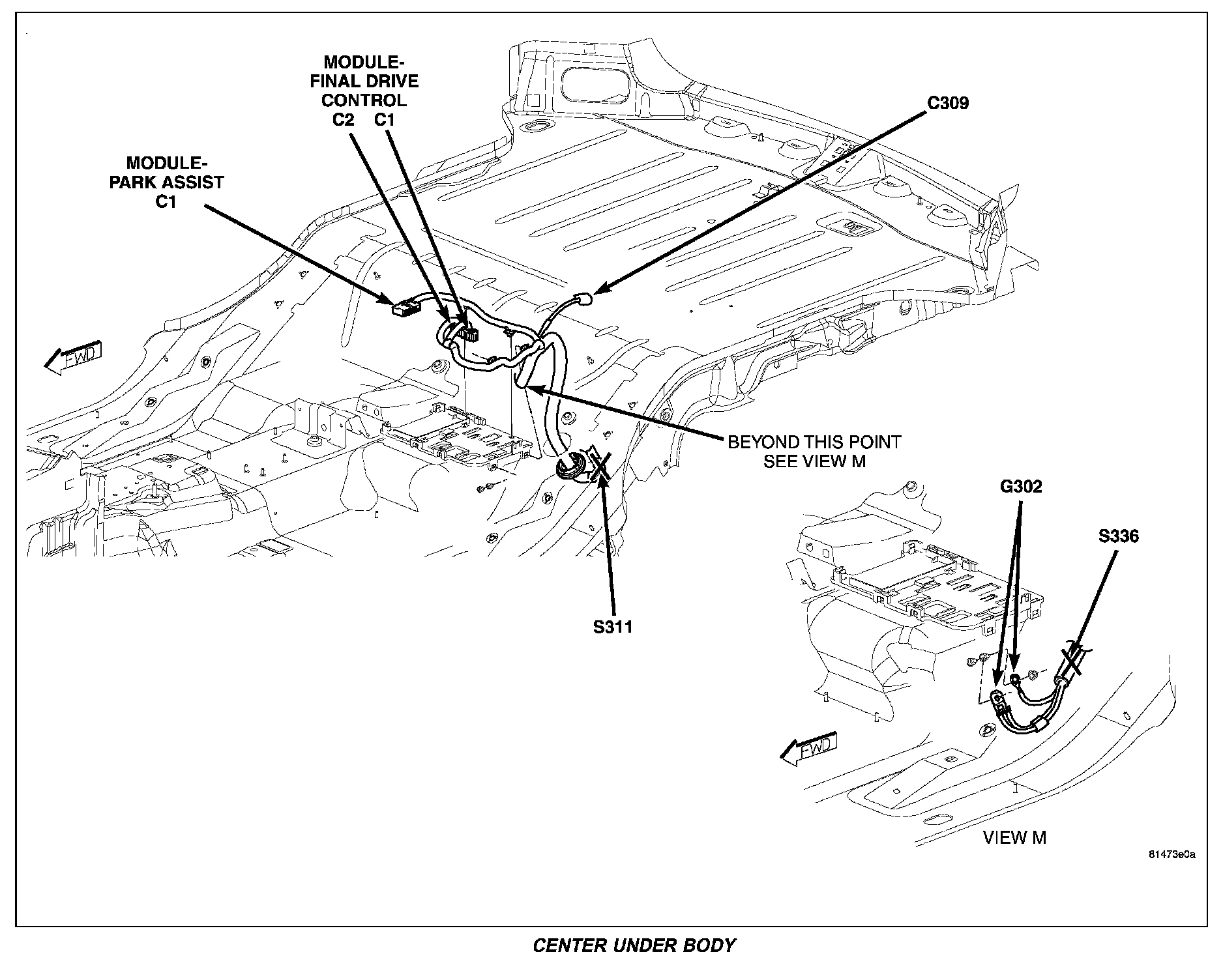 MODULE-
FINAL DRIVE
CONTROL
C2 C1

C309

MODULE-
PARK ASSIST
C1

FWD

BEYOND THIS POINT
SEE VIEW M

S311

G302

S336

FWD

VIEW M

81473e0a

CENTER UNDER BODY