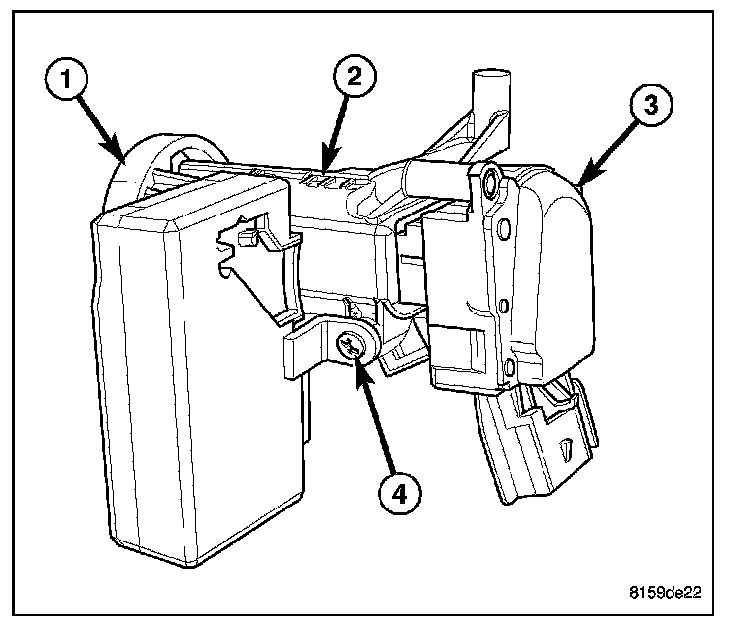 1
2
3
4
8159de22