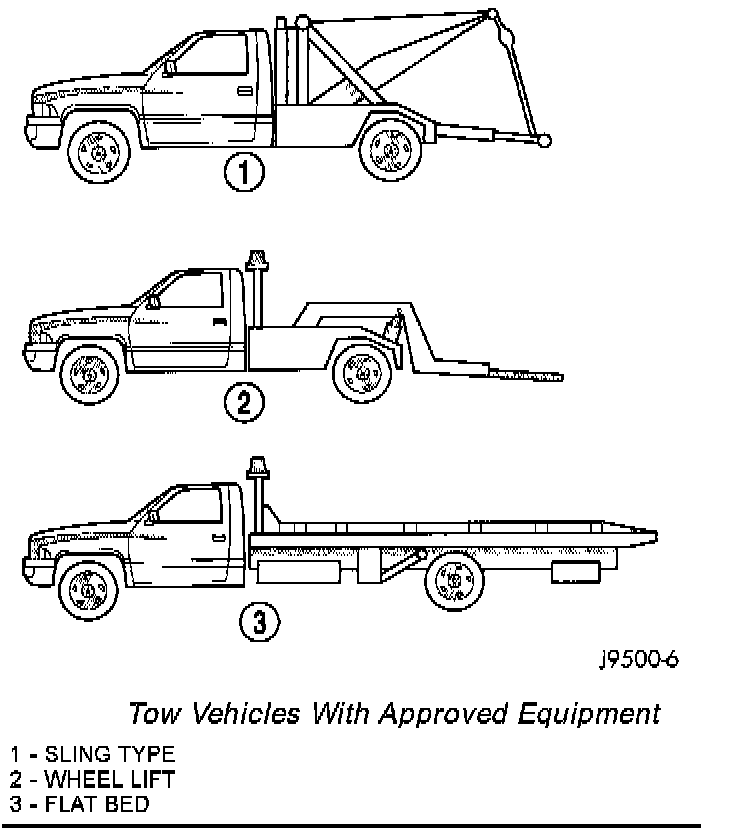 1

2

3

J9500-6

Tow Vehicles With Approved Equipment

1 - SLING TYPE
2 - WHEEL LIFT
3 - FLAT BED