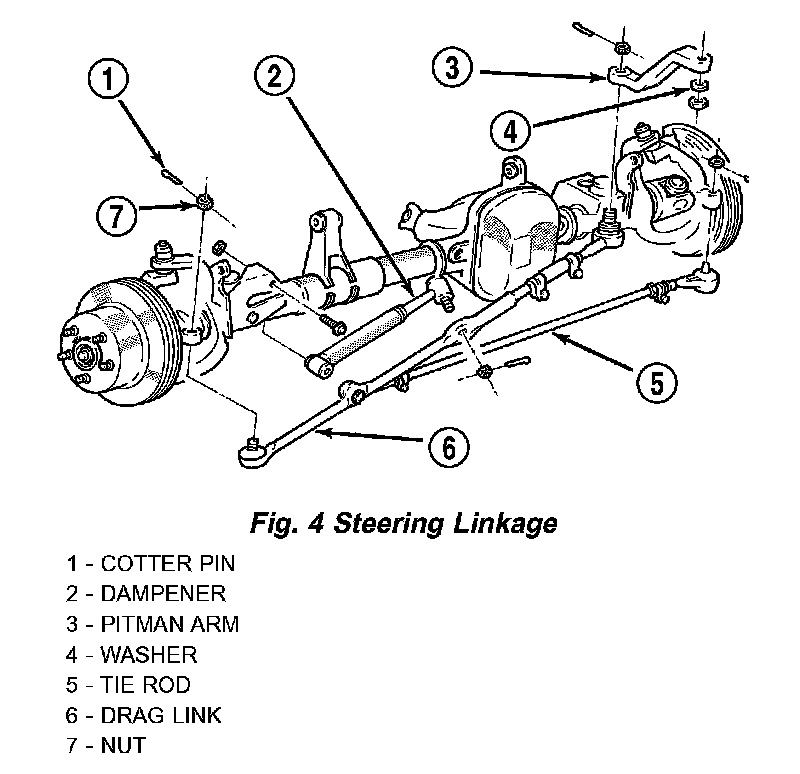 1
2
3
4
7
5
6

Fig. 4 Steering Linkage

1 - COTTER PIN
2 - DAMPENER
3 - PITMAN ARM
4 - WASHER
5 - TIE ROD
6 - DRAG LINK
7 - NUT