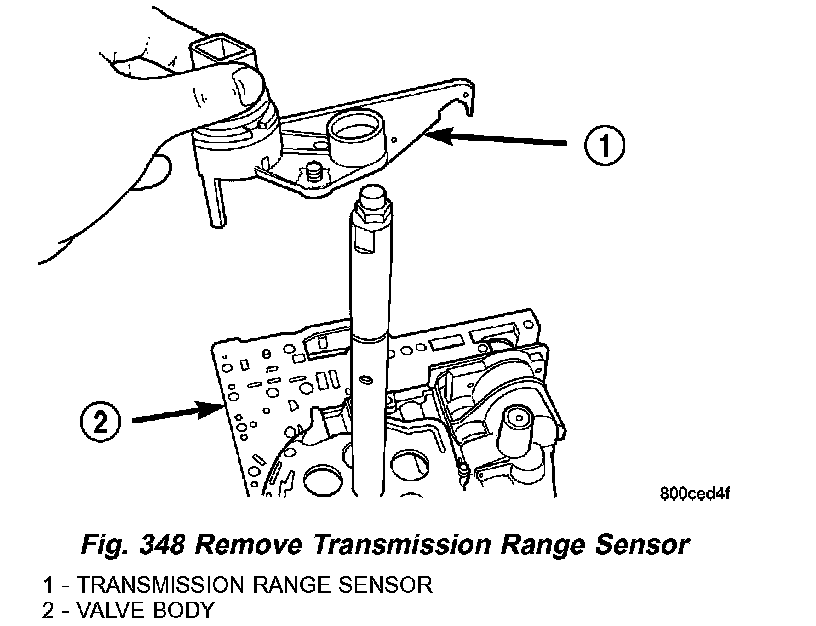 1

2

800ced4f

Fig. 348 Remove Transmission Range Sensor

1 - TRANSMISSION RANGE SENSOR
2 - VALVE BODY