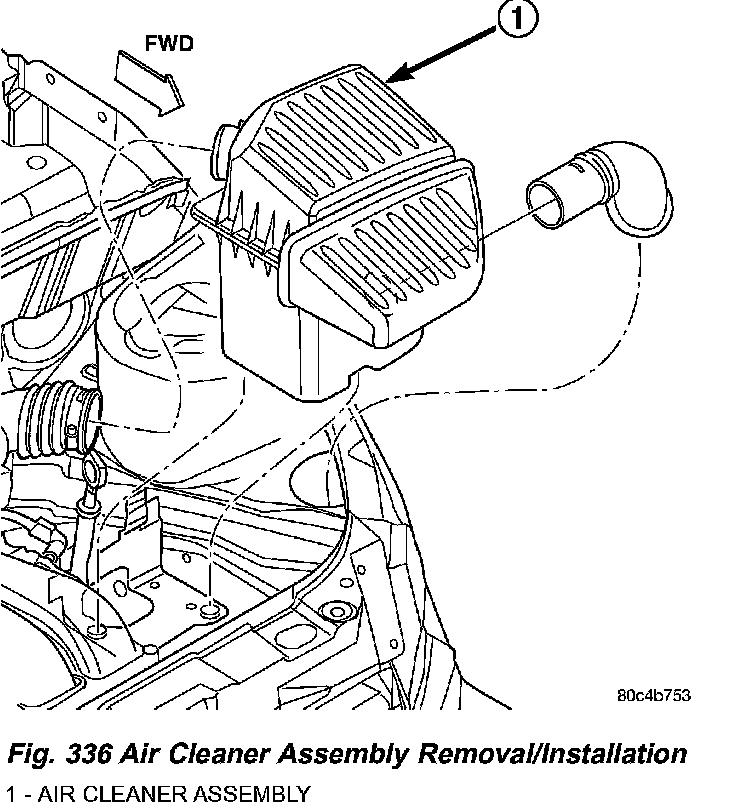 FWD

1

80c4b753

Fig. 336 Air Cleaner Assembly Removal/Installation

1 - AIR CLEANER ASSEMBLY