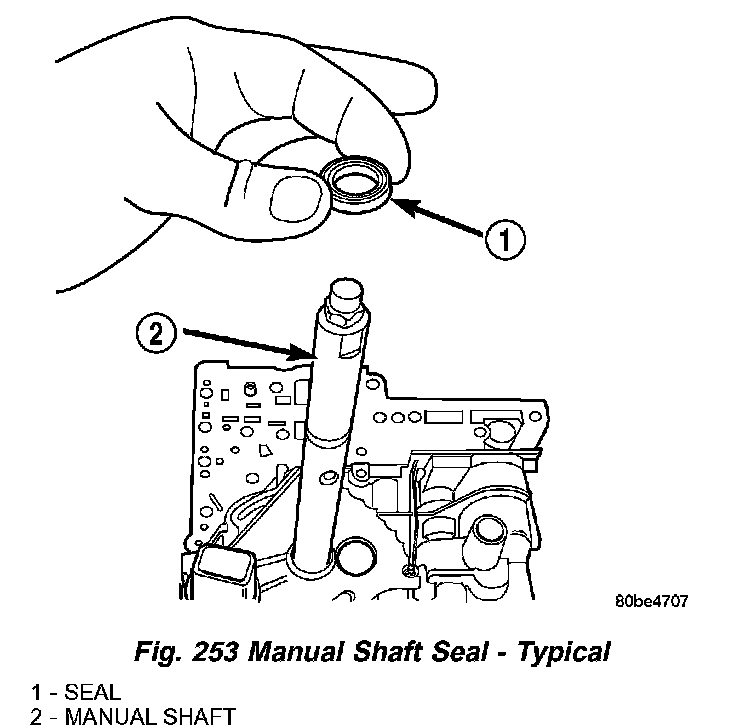 1

2

80be4707

Fig. 253 Manual Shaft Seal - Typical

1 - SEAL
2 - MANUAL SHAFT