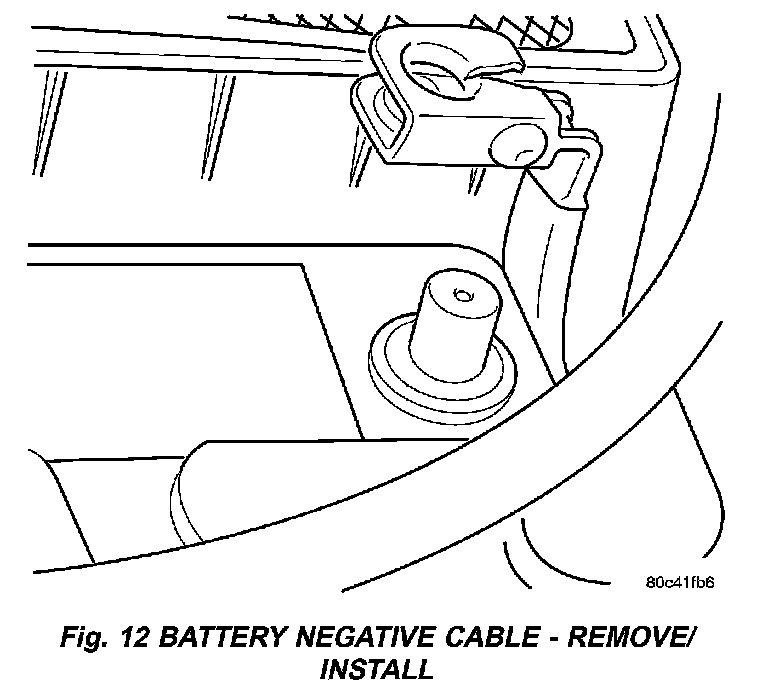 80c41fb6

Fig. 12 BATTERY NEGATIVE CABLE - REMOVE/ INSTALL