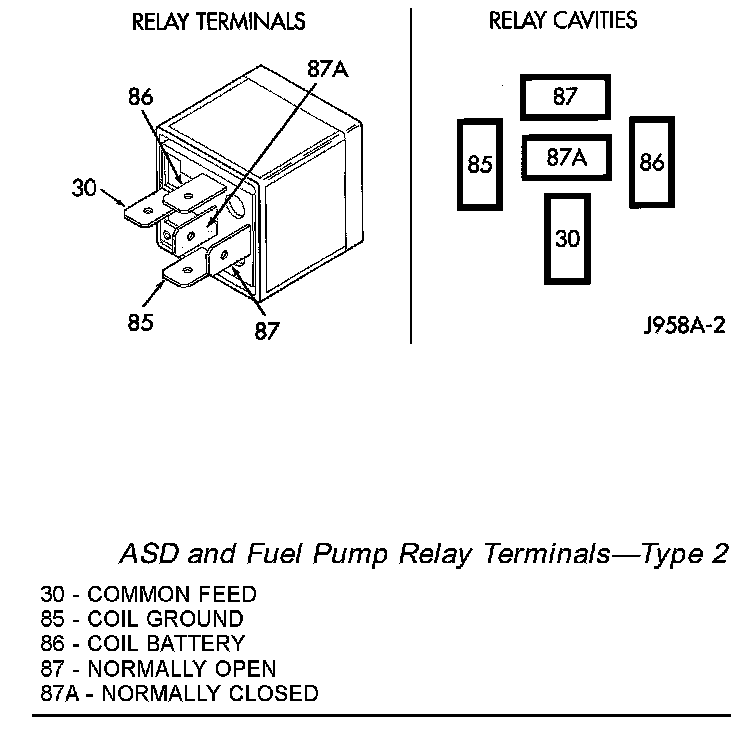 RELAY TERMINALS

87A
86
30
85
87

RELAY CAVITIES

87
85
87A
86
30

J958A-2

ASD and Fuel Pump Relay Terminals—Type 2

30 - COMMON FEED
85 - COIL GROUND
86 - COIL BATTERY
87 - NORMALLY OPEN
87A - NORMALLY CLOSED