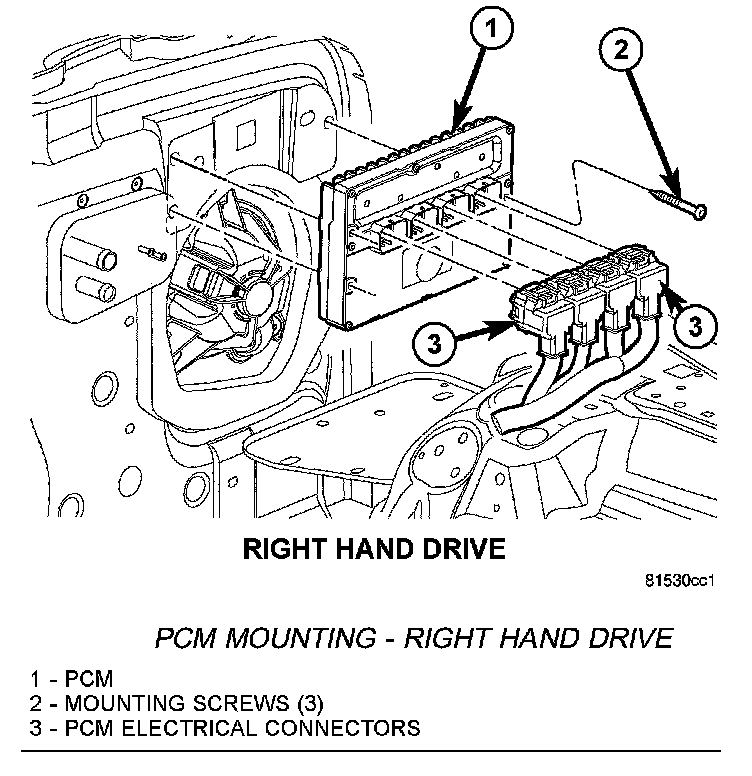 1

2

3

3

RIGHT HAND DRIVE

81530cc1

PCM MOUNTING - RIGHT HAND DRIVE

1 - PCM
2 - MOUNTING SCREWS (3)
3 - PCM ELECTRICAL CONNECTORS