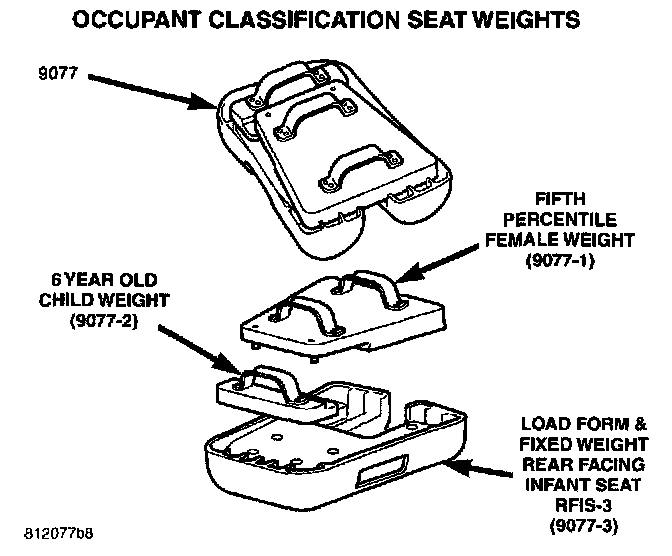 OCCUPANT CLASSIFICATION SEAT WEIGHTS

9077

FIFTH PERCENTILE FEMALE WEIGHT (9077-1)

6 YEAR OLD CHILD WEIGHT (9077-2)

LOAD FORM & FIXED WEIGHT REAR FACING INFANT SEAT RFIS-3 (9077-3)

812077b8