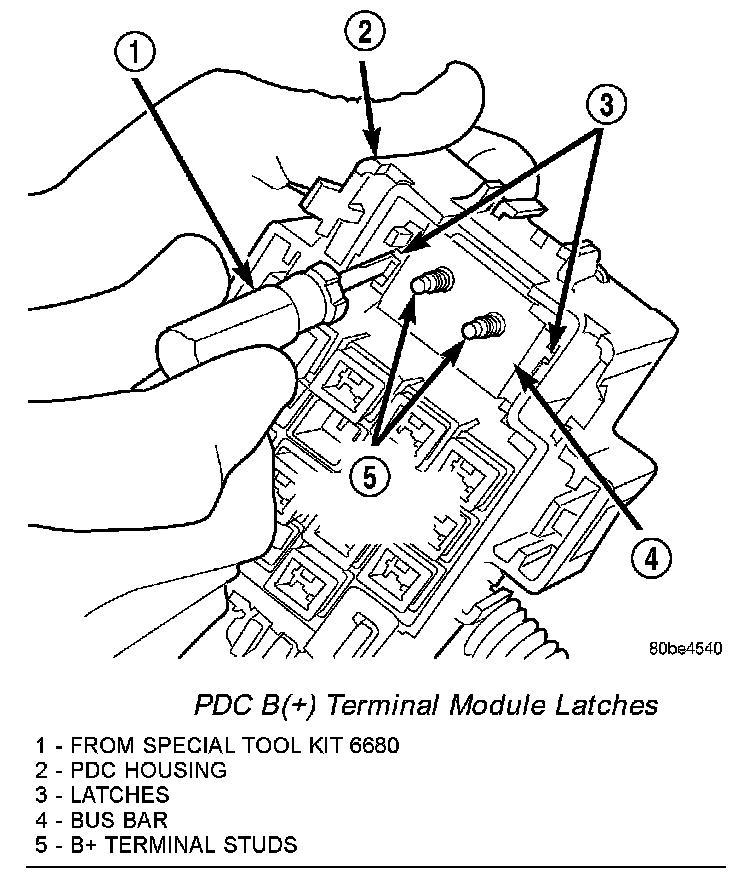 1
2
3
5
4
80be4540

PDC B(+) Terminal Module Latches

1 - FROM SPECIAL TOOL KIT 6680
2 - PDC HOUSING
3 - LATCHES
4 - BUS BAR
5 - B+ TERMINAL STUDS