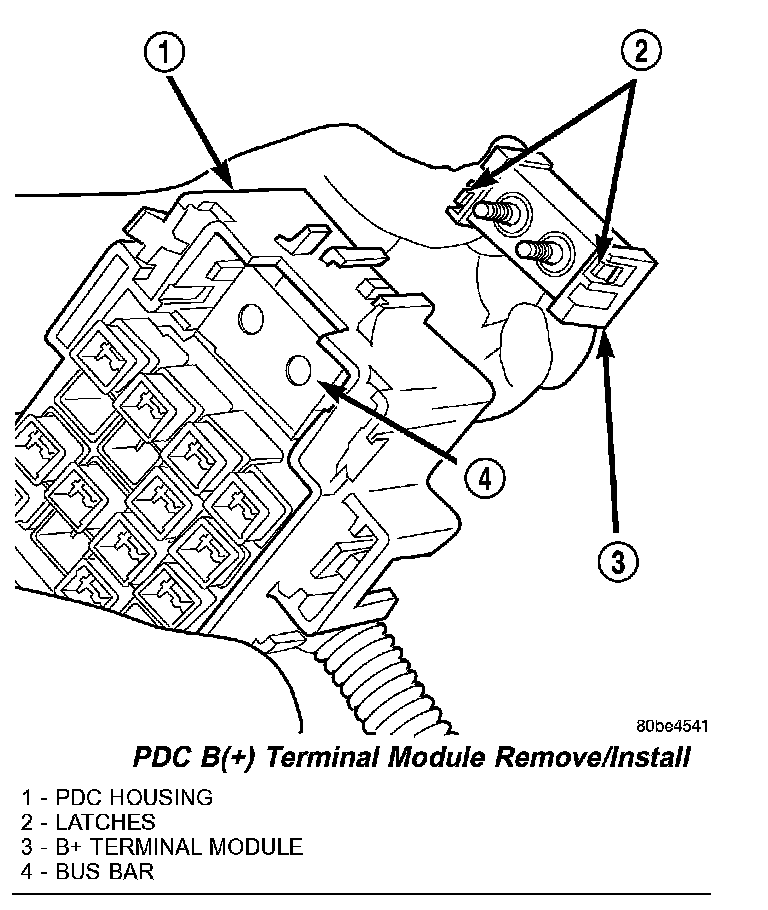 1

2

4

3

80be4541

PDC B(+) Terminal Module Remove/Install

1 - PDC HOUSING
2 - LATCHES
3 - B+ TERMINAL MODULE
4 - BUS BAR