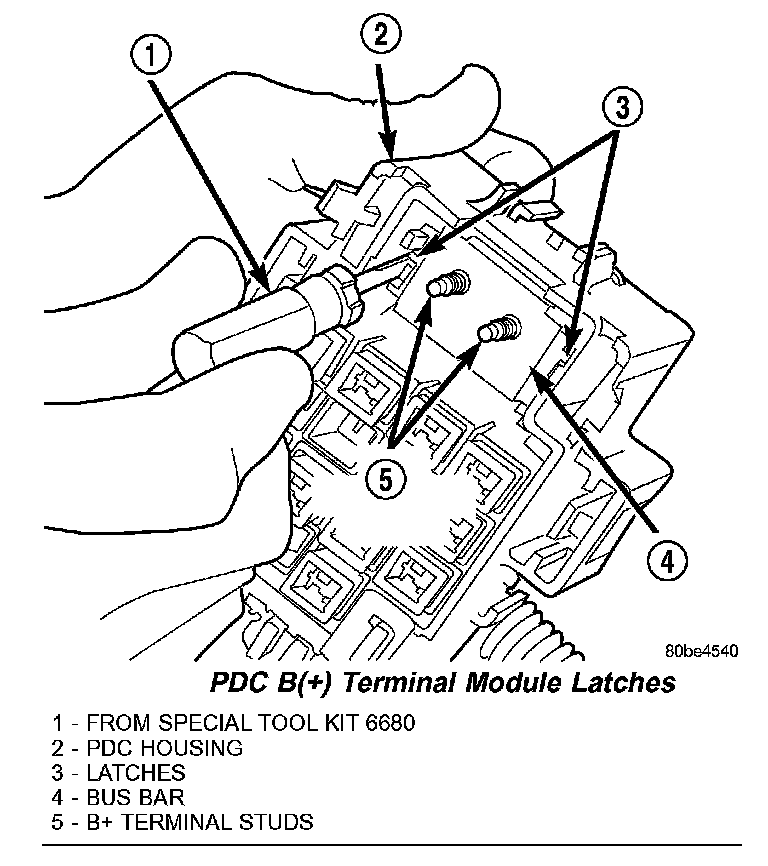 1

2

3

5

4

80be4540

PDC B(+) Terminal Module Latches

1 - FROM SPECIAL TOOL KIT 6680
2 - PDC HOUSING
3 - LATCHES
4 - BUS BAR
5 - B+ TERMINAL STUDS