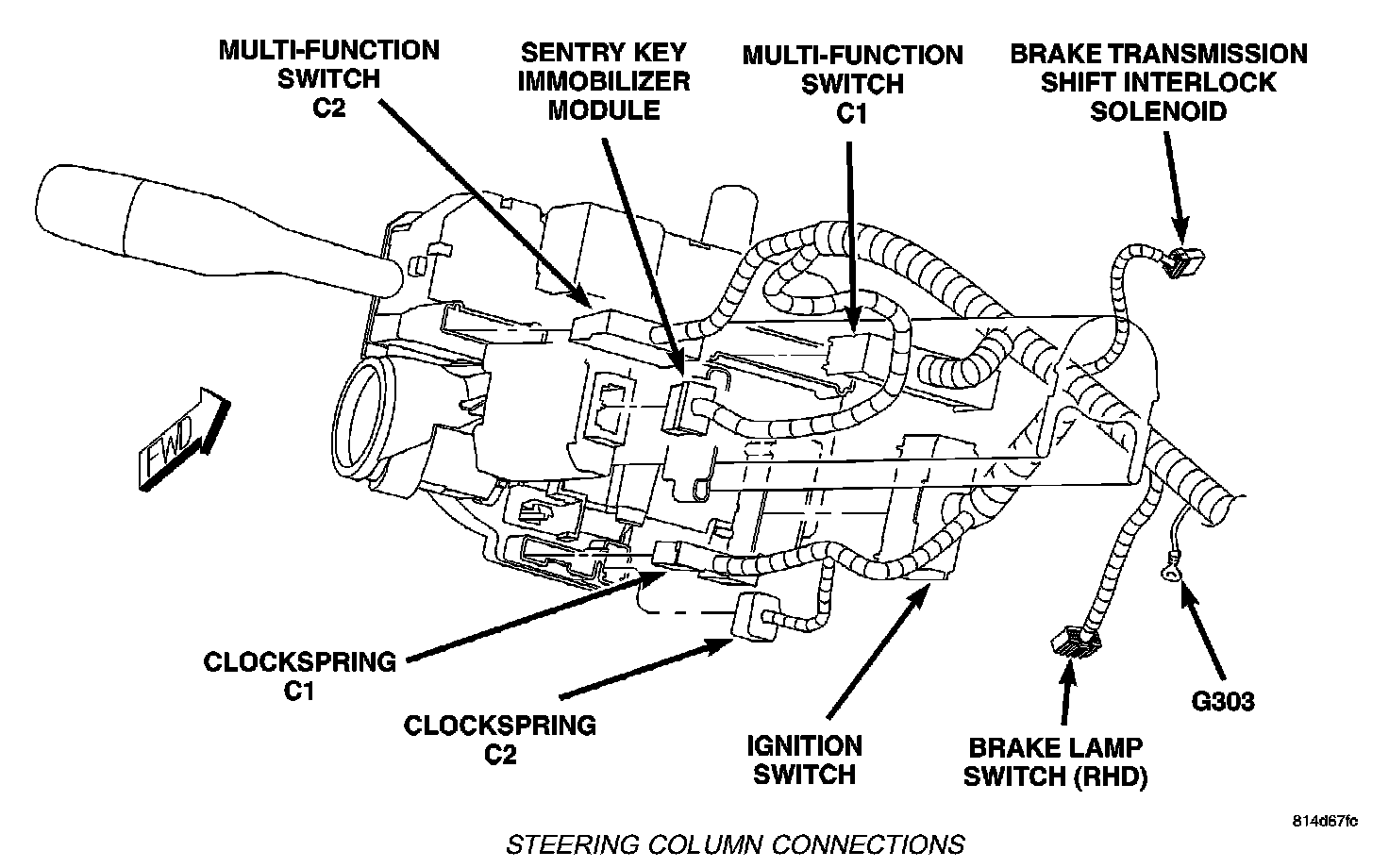 MULTI-FUNCTION SWITCH C2

SENTRY KEY IMMOBILIZER MODULE

MULTI-FUNCTION SWITCH C1

BRAKE TRANSMISSION SHIFT INTERLOCK SOLENOID

FWD

CLOCKSPRING C1

CLOCKSPRING C2

IGNITION SWITCH

BRAKE LAMP SWITCH (RHD)

G303

814d67fc

STEERING COLUMN CONNECTIONS