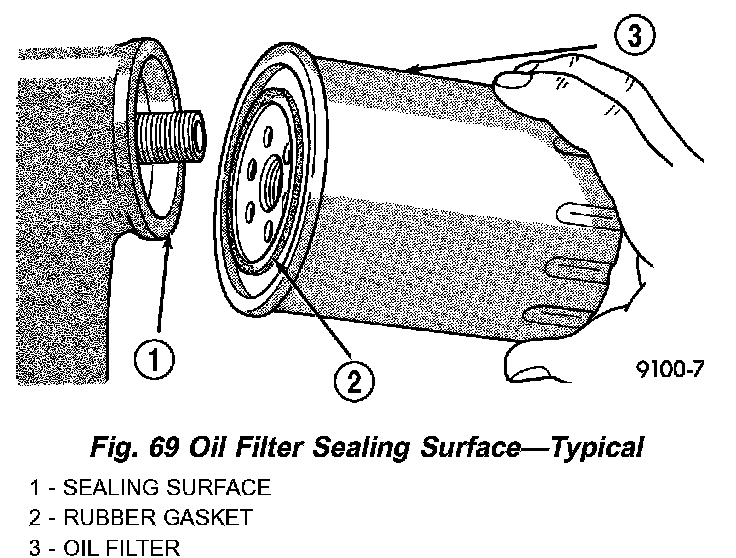 3

1

2

9100-7

Fig. 69 Oil Filter Sealing Surface—Typical

1 - SEALING SURFACE
2 - RUBBER GASKET
3 - OIL FILTER