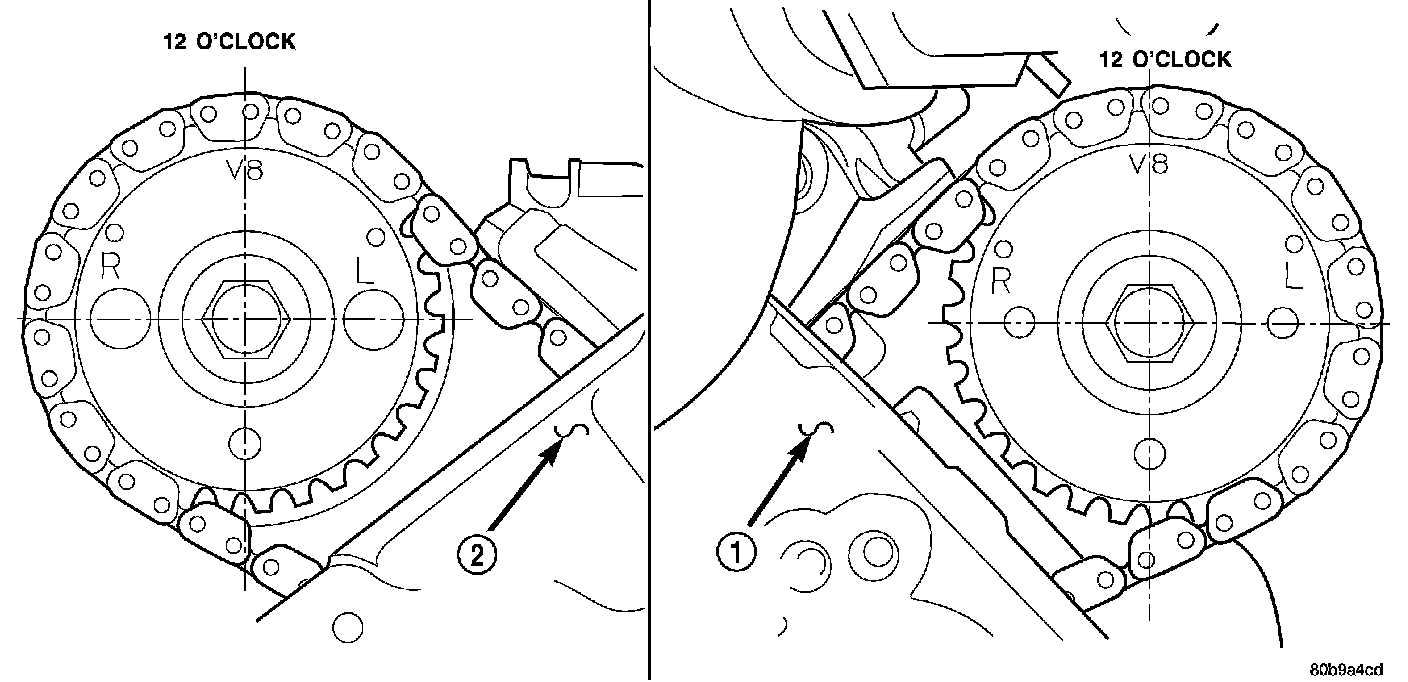 12 O'CLOCK

V8

R

L

2

12 O'CLOCK

V8

R

L

1

80b9a4cd