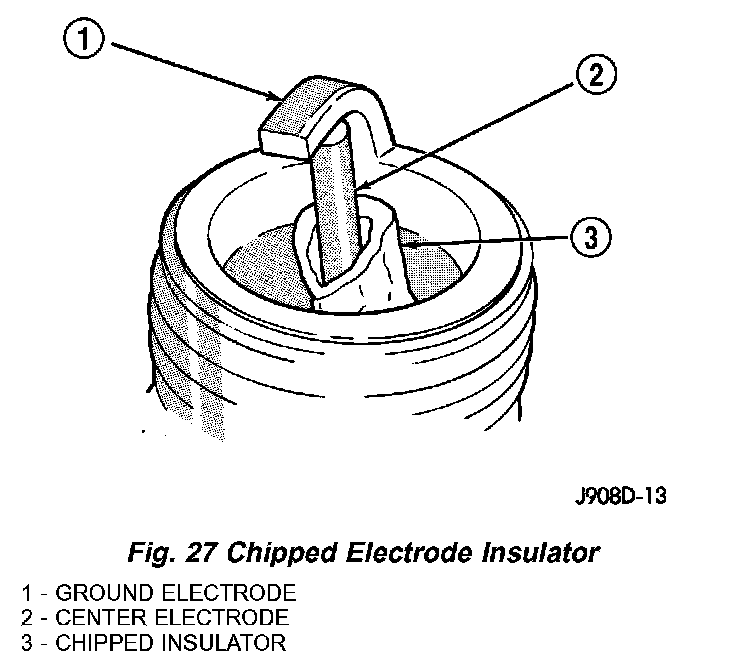 1

2

3

J908D-13

Fig. 27 Chipped Electrode Insulator

1 - GROUND ELECTRODE
2 - CENTER ELECTRODE
3 - CHIPPED INSULATOR