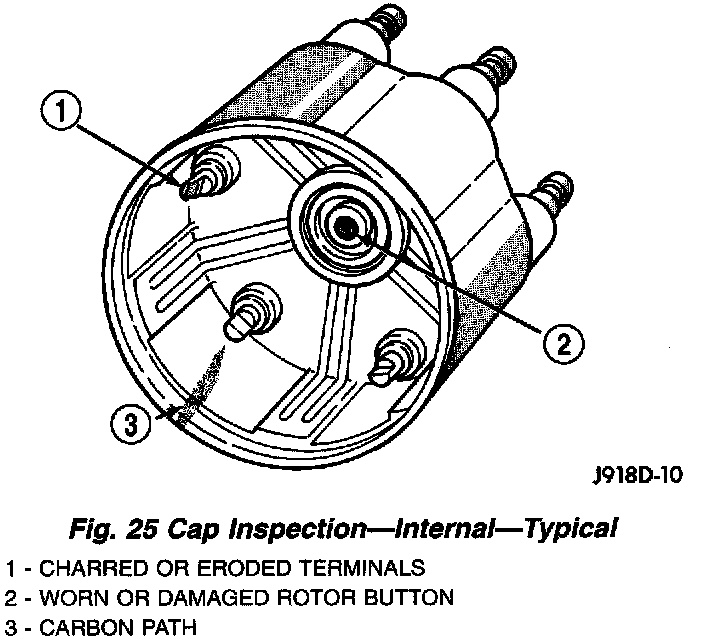 1

2

3

J918D-10

Fig. 25 Cap Inspection—Internal—Typical

1 - CHARRED OR ERODED TERMINALS
2 - WORN OR DAMAGED ROTOR BUTTON
3 - CARBON PATH